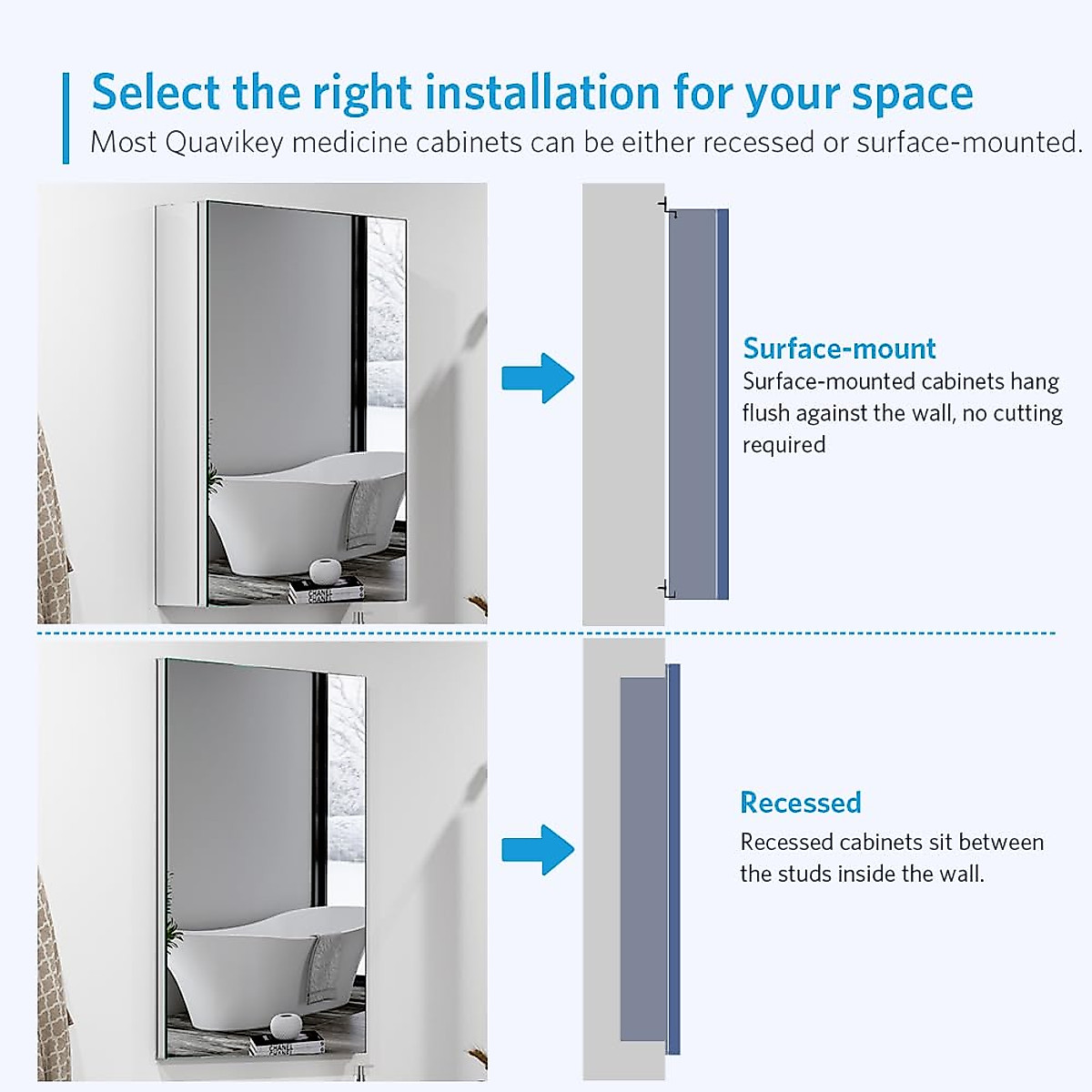 Select the right installation for your space
Most Quavikey medicine cabinets can be either recessed or surface-mounted.

CHANEL
CHANEL

Surface-mount
Surface-mounted cabinets hang flush against the wall, no cutting required

CHANEL
CHANEL

Recessed
Recessed cabinets sit between the studs inside the wall.