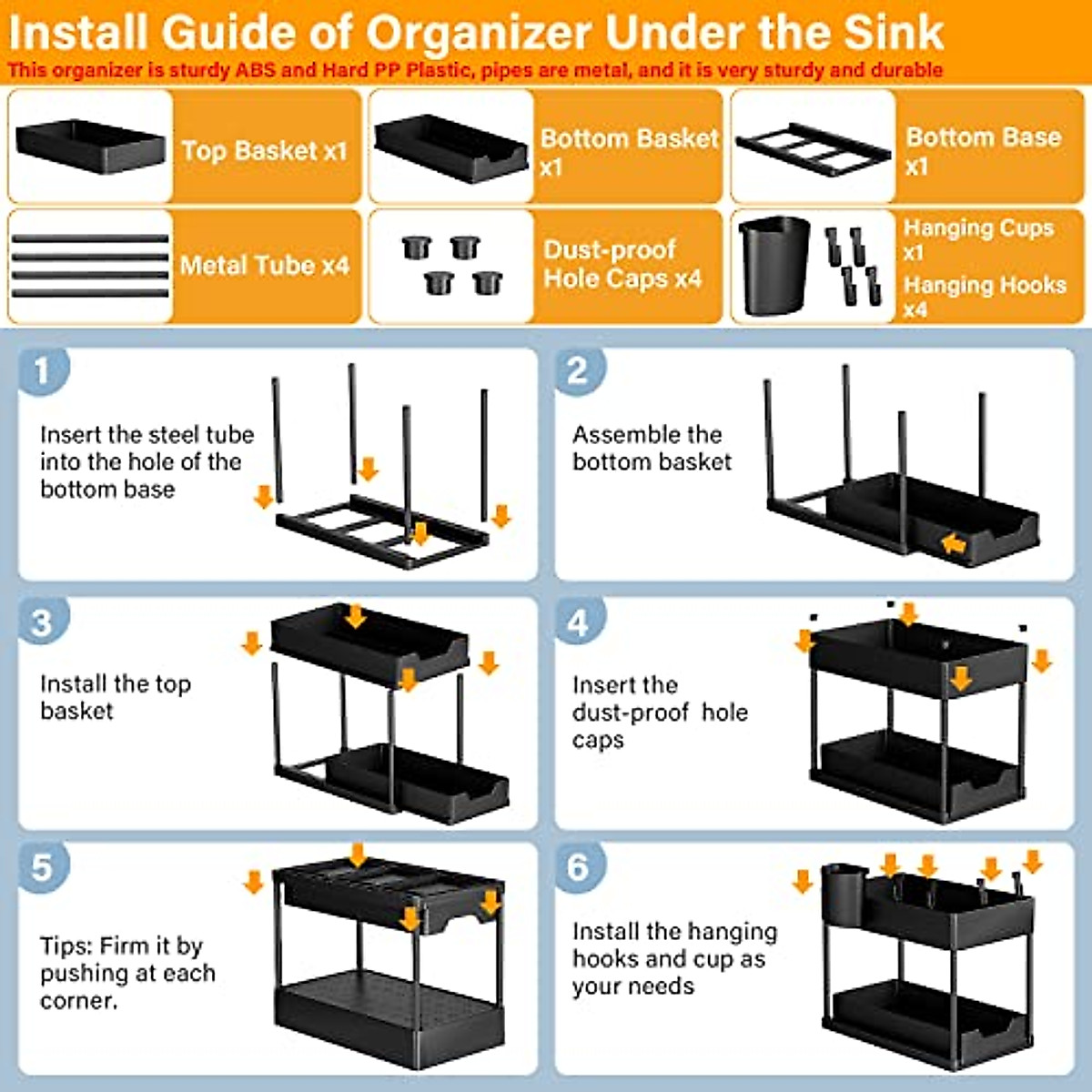 Install Guide of Organizer Under the Sink

This organizer is sturdy ABS and Hard PP Plastic, pipes are metal, and it is very sturdy and durable

Top Basket x1

Bottom Basket x1

Bottom Base x1

Metal Tube x4

Dust-proof Hole Caps x4

Hanging Cups x1

Hanging Hooks x4

1

Insert the steel tube into the hole of the bottom base

2

Assemble the bottom basket

3

Install the top basket

4

Insert the dust-proof hole caps

5

Tips: Firm it by pushing at each corner.

6

Install the hanging hooks and cup as your needs