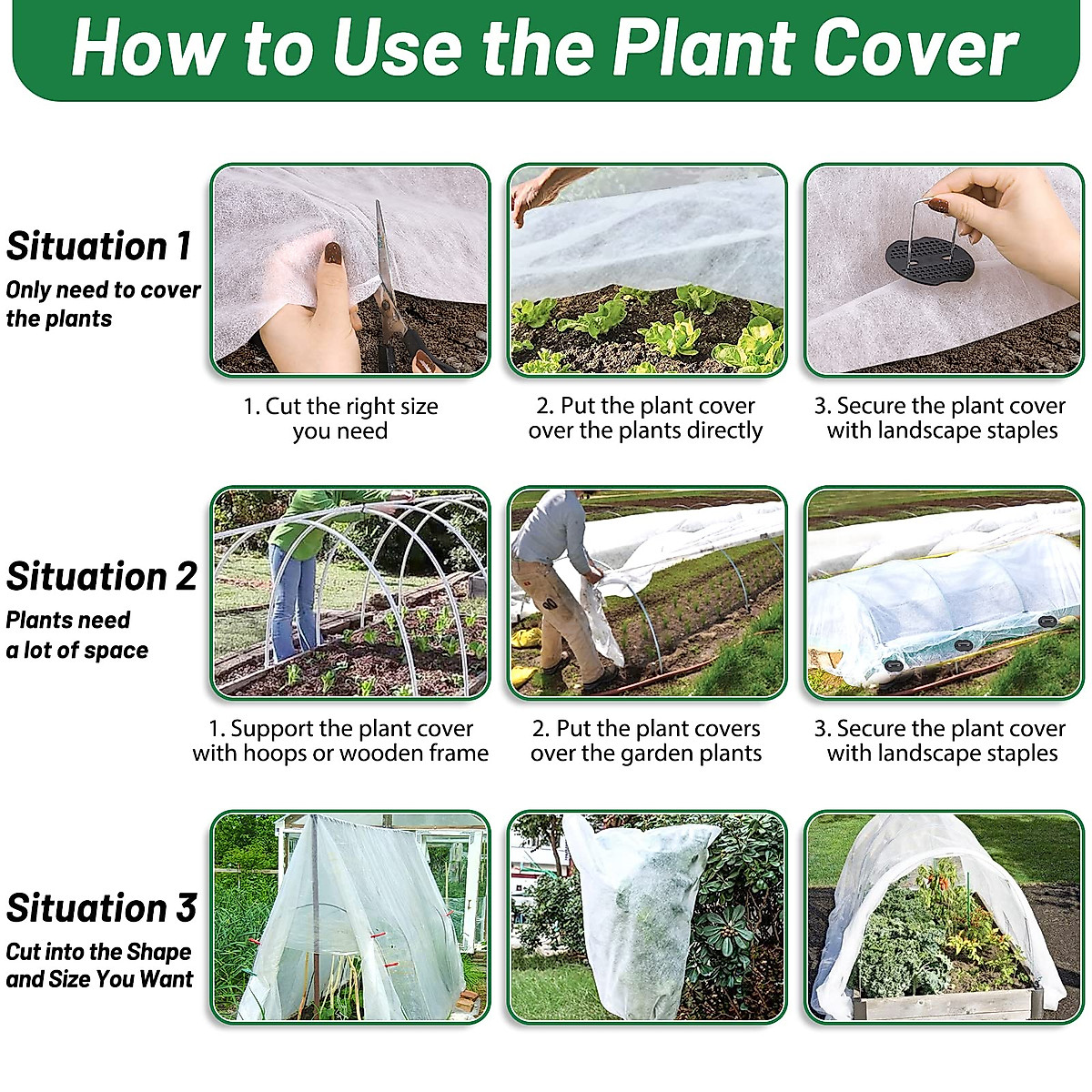 How to Use the Plant Cover

Situation 1
Only need to cover the plants

1. Cut the right size you need

2. Put the plant cover over the plants directly

3. Secure the plant cover with landscape staples

Situation 2
Plants need a lot of space

1. Support the plant cover with hoops or wooden frame

2. Put the plant covers over the garden plants

3. Secure the plant cover with landscape staples

Situation 3
Cut into the Shape and Size You Want