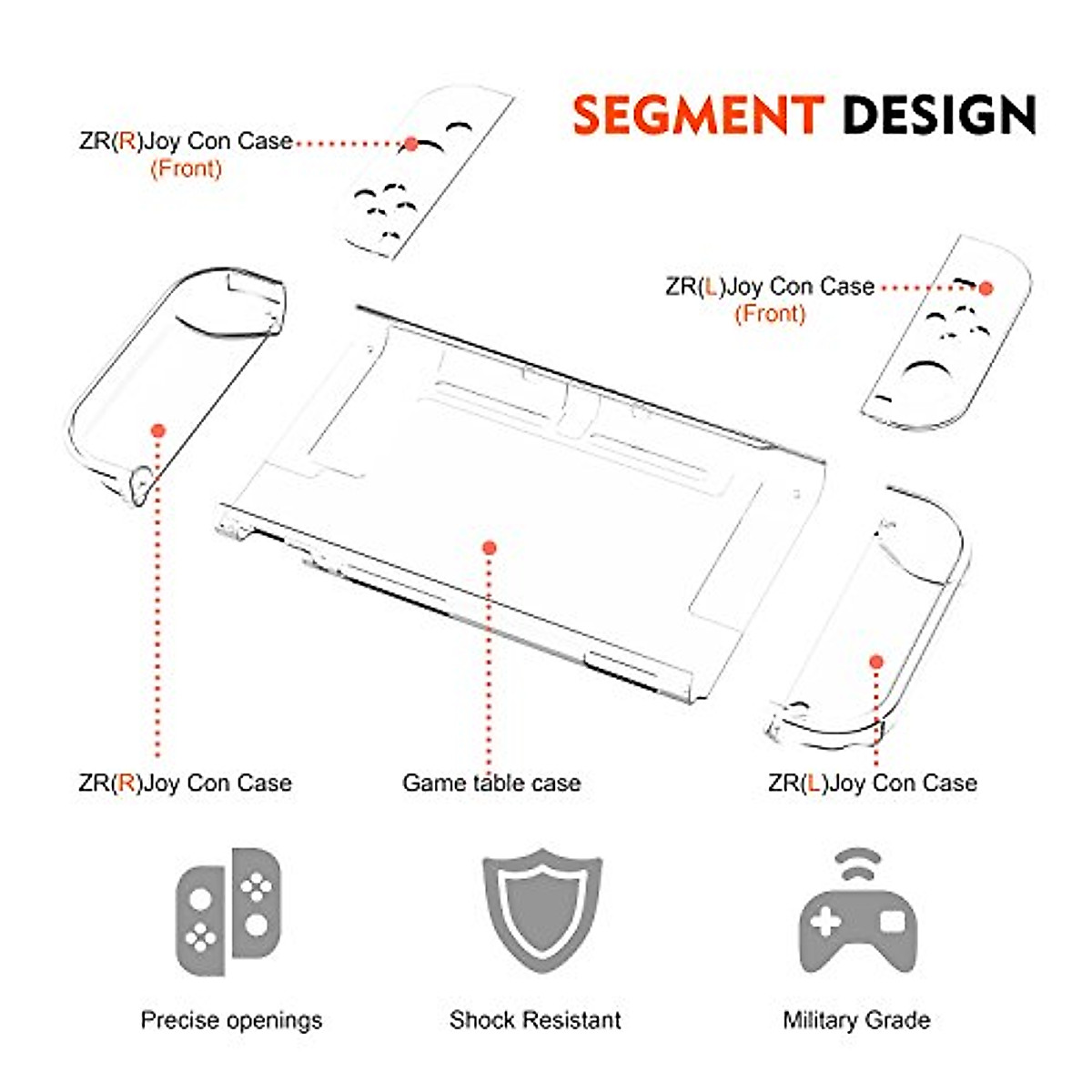 SEGMENT DESIGN

ZR(R)Joy Con Case
(Front)

ZR(L)Joy Con Case
(Front)

ZR(R)Joy Con Case

Game table case

ZR(L)Joy Con Case

Precise openings

Shock Resistant

Military Grade