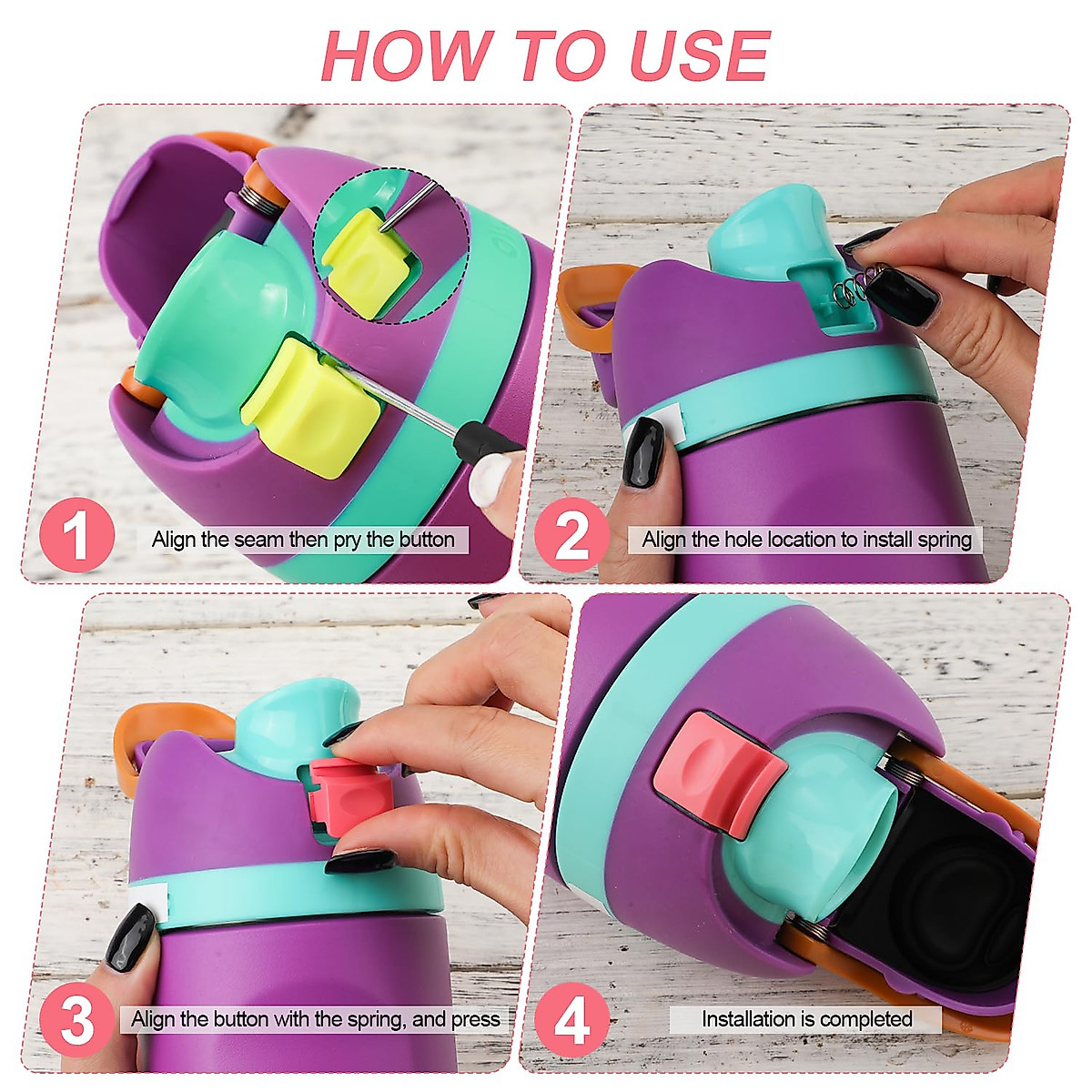 HOW TO USE

1 Align the seam then pry the button

2 Align the hole location to install spring

3 Align the button with the spring, and press

4 Installation is completed