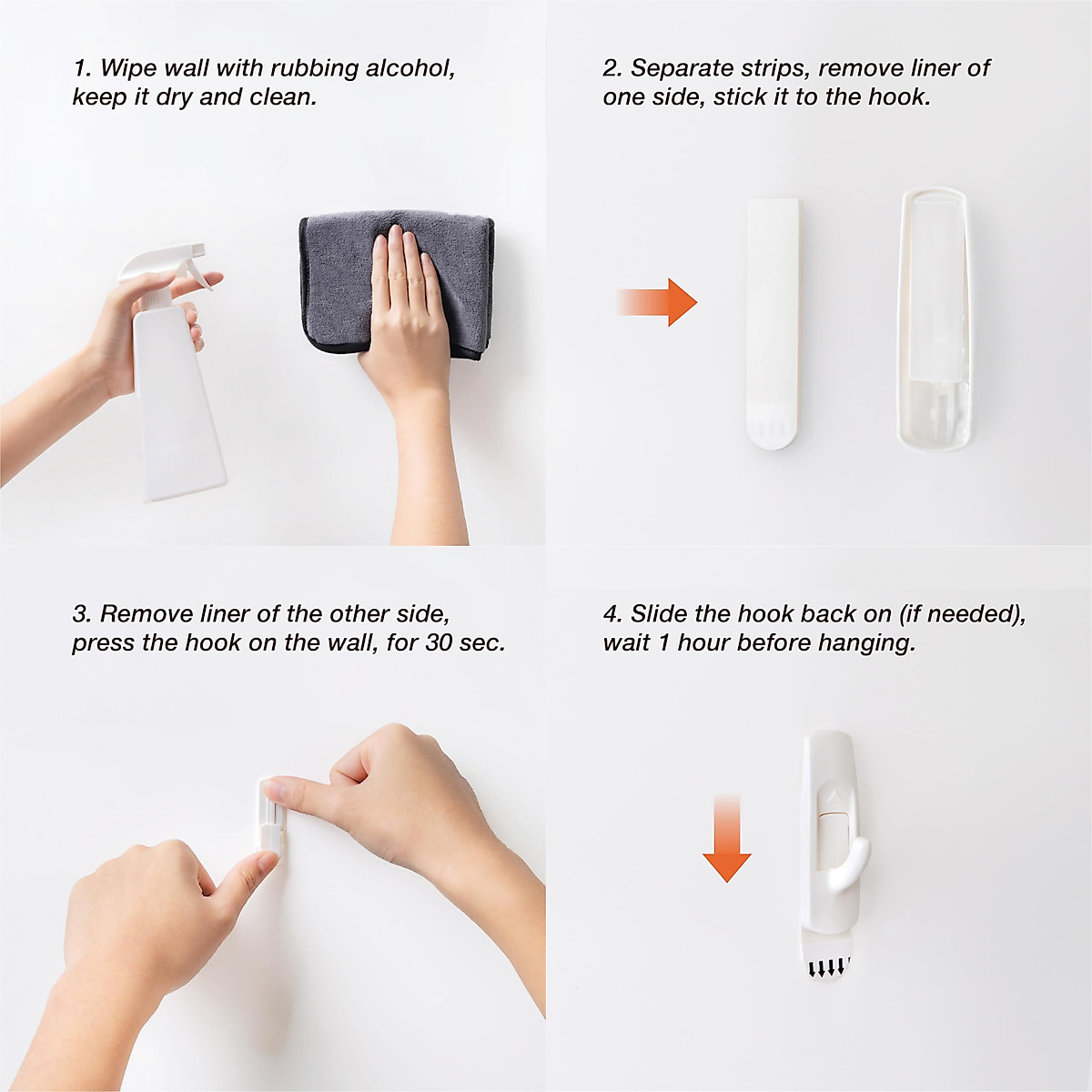 1. Wipe wall with rubbing alcohol, keep it dry and clean.

2. Separate strips, remove liner of one side, stick it to the hook.

3. Remove liner of the other side, press the hook on the wall, for 30 sec.

4. Slide the hook back on (if needed), wait 1 hour before hanging.