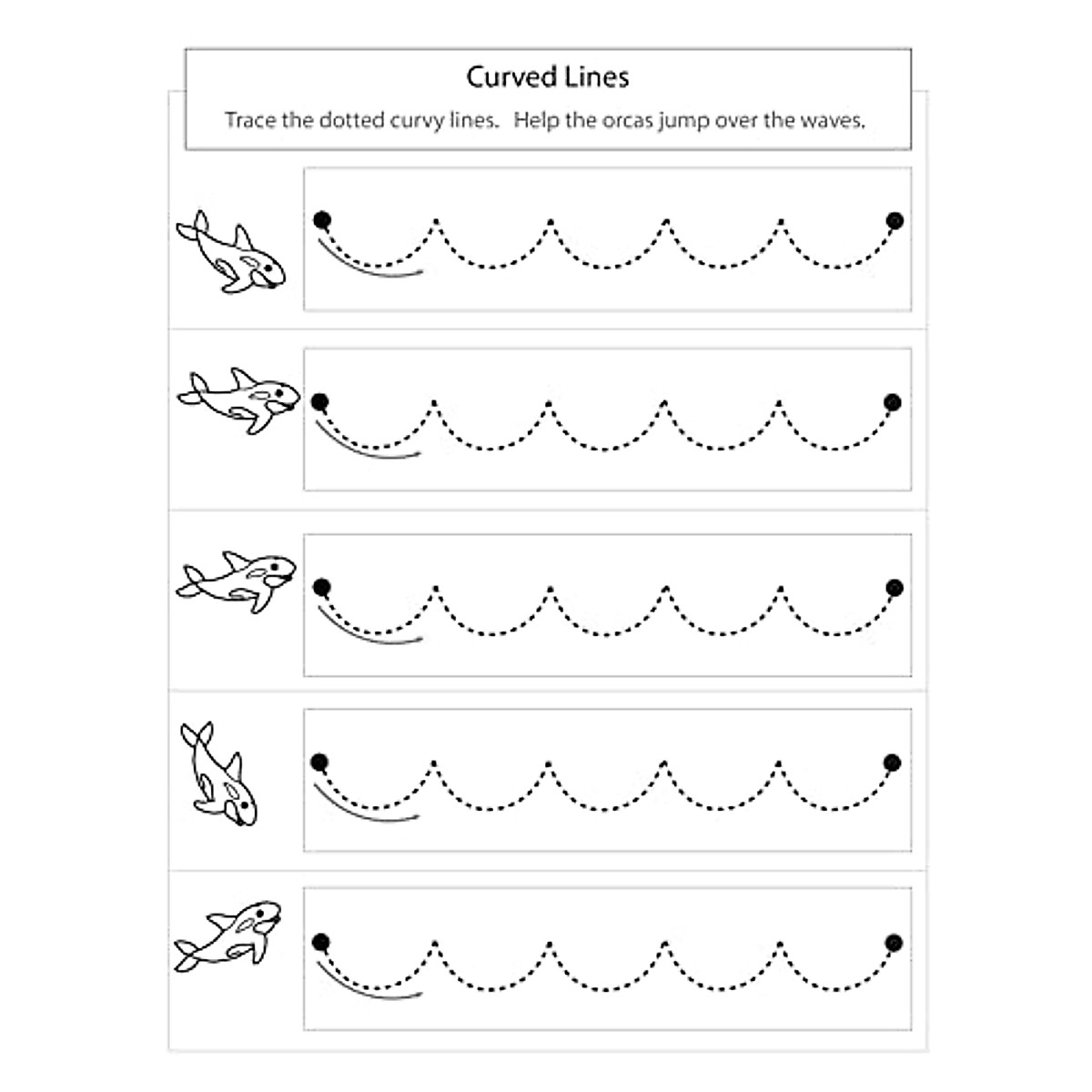 Curved Lines

Trace the dotted curvy lines.  Help the orcas jump over the waves.