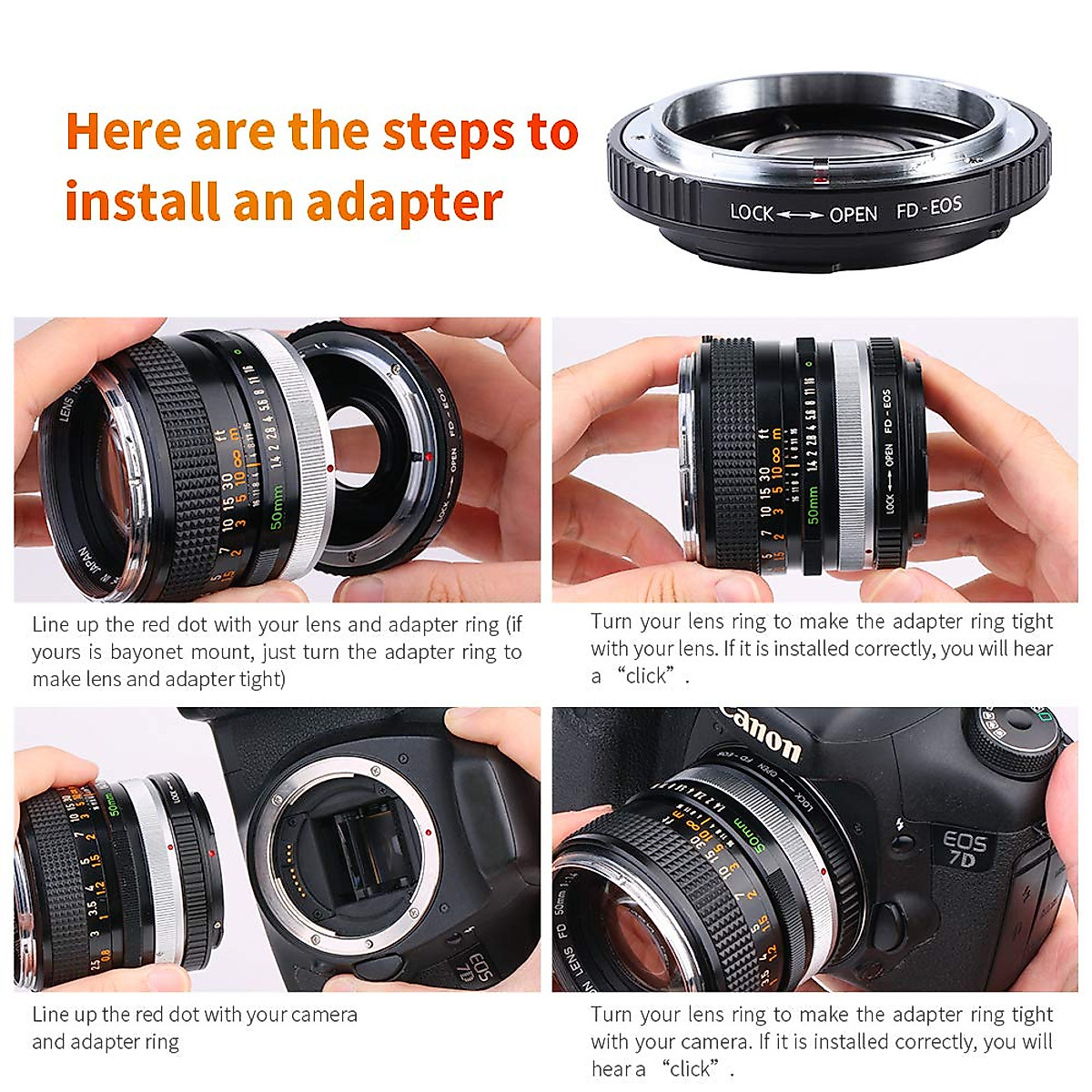 Here are the steps to install an adapter

LOCK ⟷ OPEN FD-EOS

Line up the red dot with your lens and adapter ring (if yours is bayonet mount, just turn the adapter ring to make lens and adapter tight)

Turn your lens ring to make the adapter ring tight with your lens. If it is installed correctly, you will hear a "click".

Line up the red dot with your camera and adapter ring

Turn your lens ring to make the adapter ring tight with your camera. If it is installed correctly, you will hear a "click".