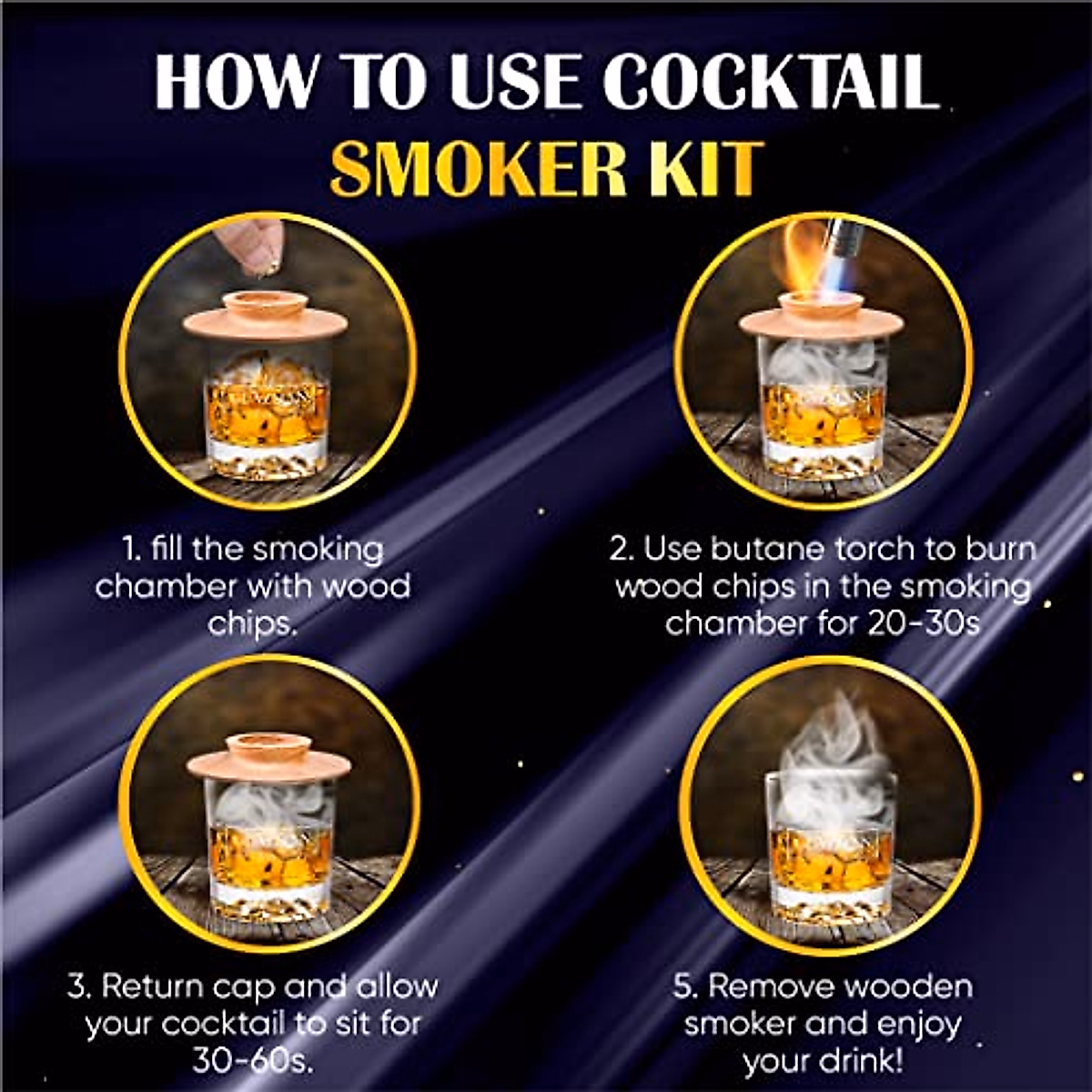 HOW TO USE COCKTAIL SMOKER KIT

1. fill the smoking chamber with wood chips.

2. Use butane torch to burn wood chips in the smoking chamber for 20-30s

3. Return cap and allow your cocktail to sit for 30-60s.

5. Remove wooden smoker and enjoy your drink!