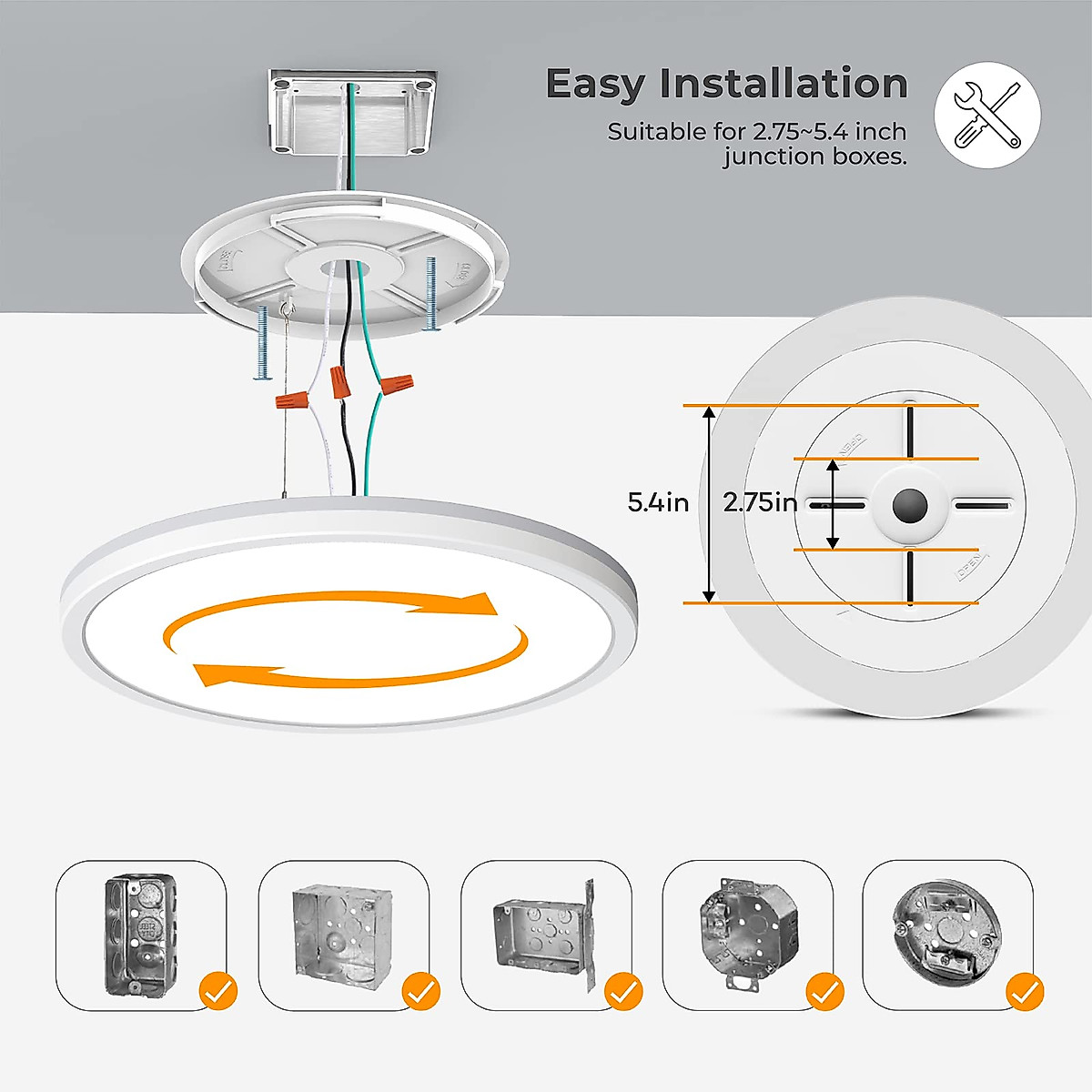 Easy Installation

Suitable for 2.75~5.4 inch junction boxes.

5.4in

2.75in

OPEN

OPEN