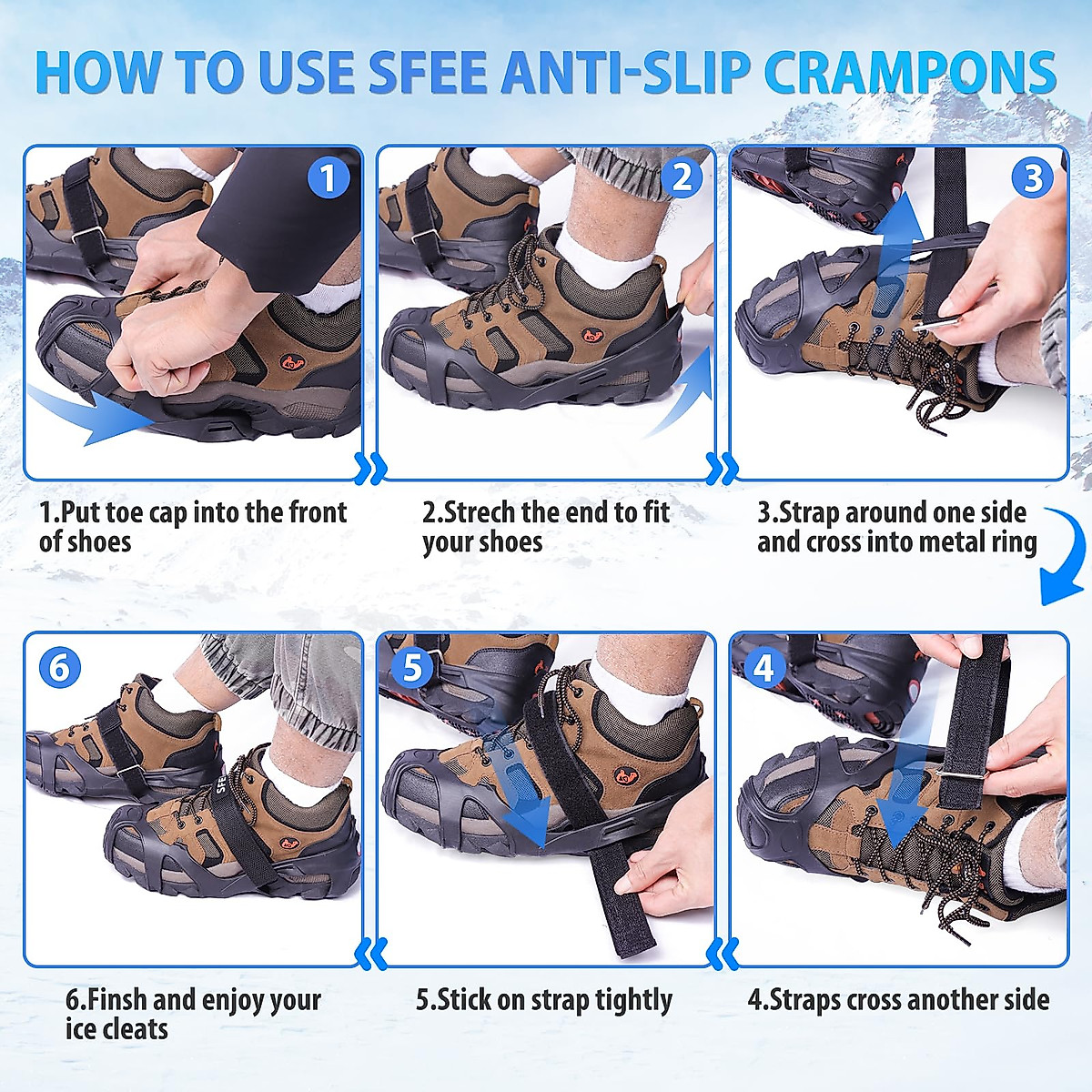 HOW TO USE SFEE ANTI-SLIP CRAMPONS

1

2

3

1.Put toe cap into the front of shoes

2.Strech the end to fit your shoes

3.Strap around one side and cross into metal ring

6

5

4

SFEE

6.Finsh and enjoy your ice cleats

5.Stick on strap tightly

4.Straps cross another side