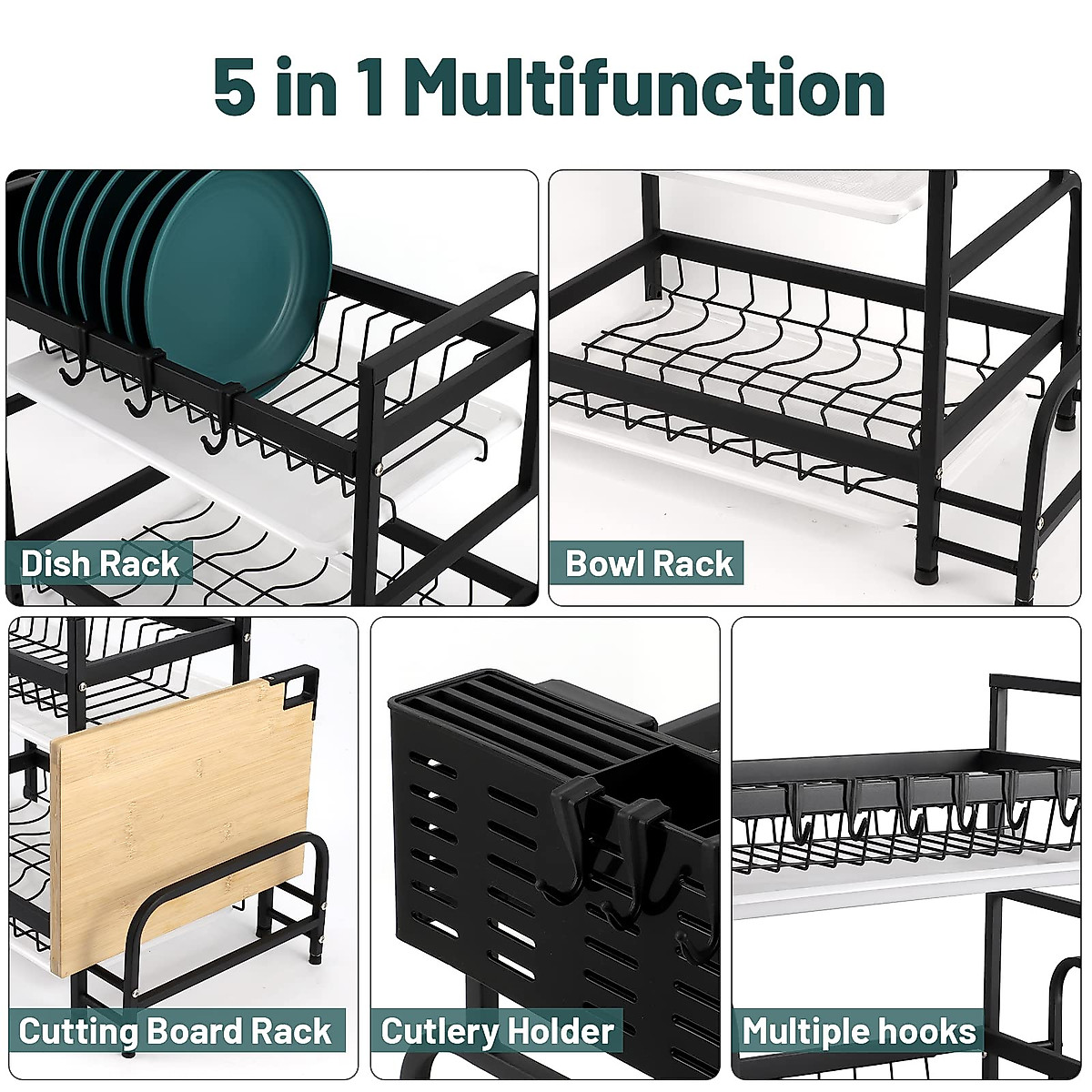 5 in 1 Multifunction

Dish Rack

Bowl Rack

Cutting Board Rack

Cutlery Holder

Multiple hooks