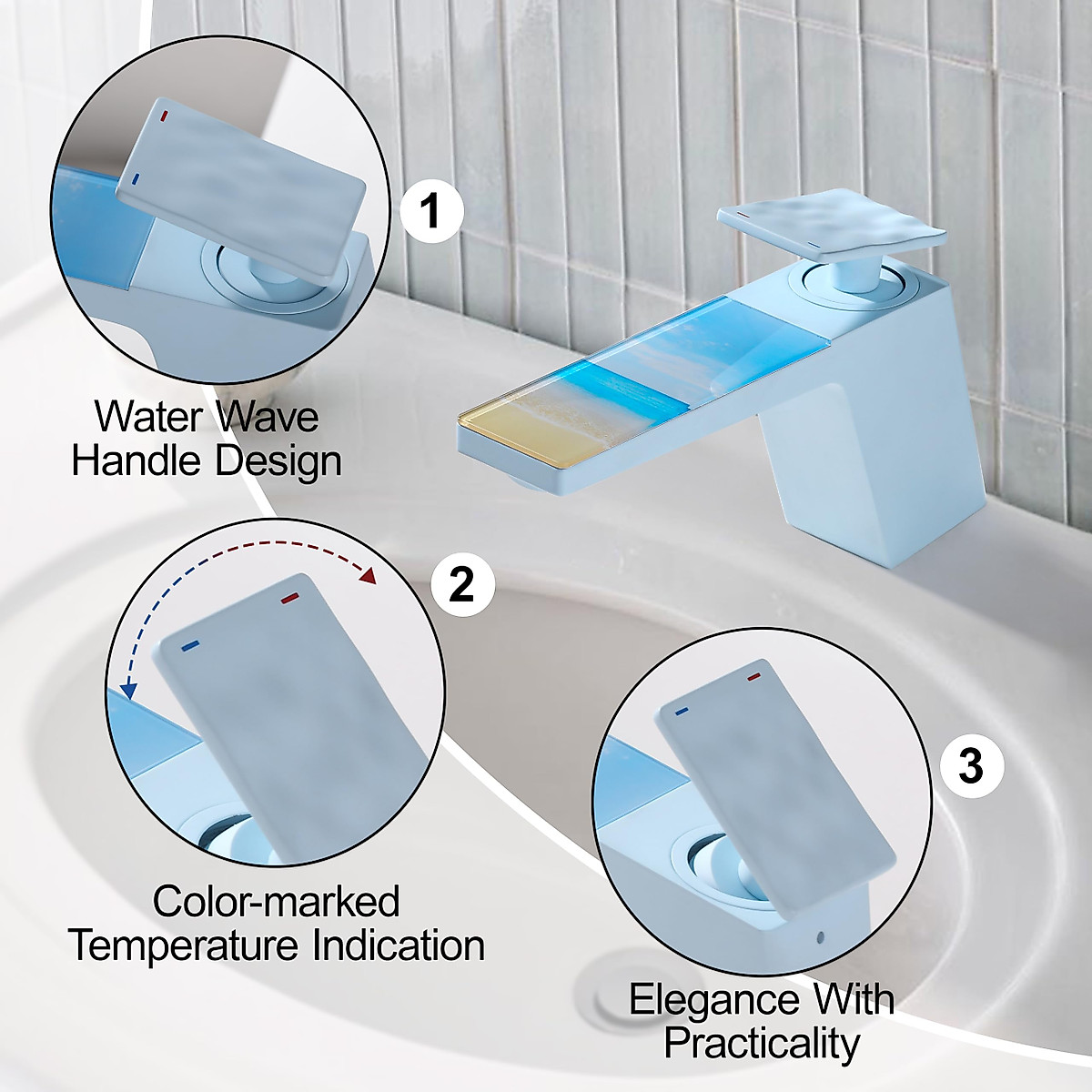 1

Water Wave
Handle Design

2

Color-marked
Temperature Indication

3

Elegance With
Practicality