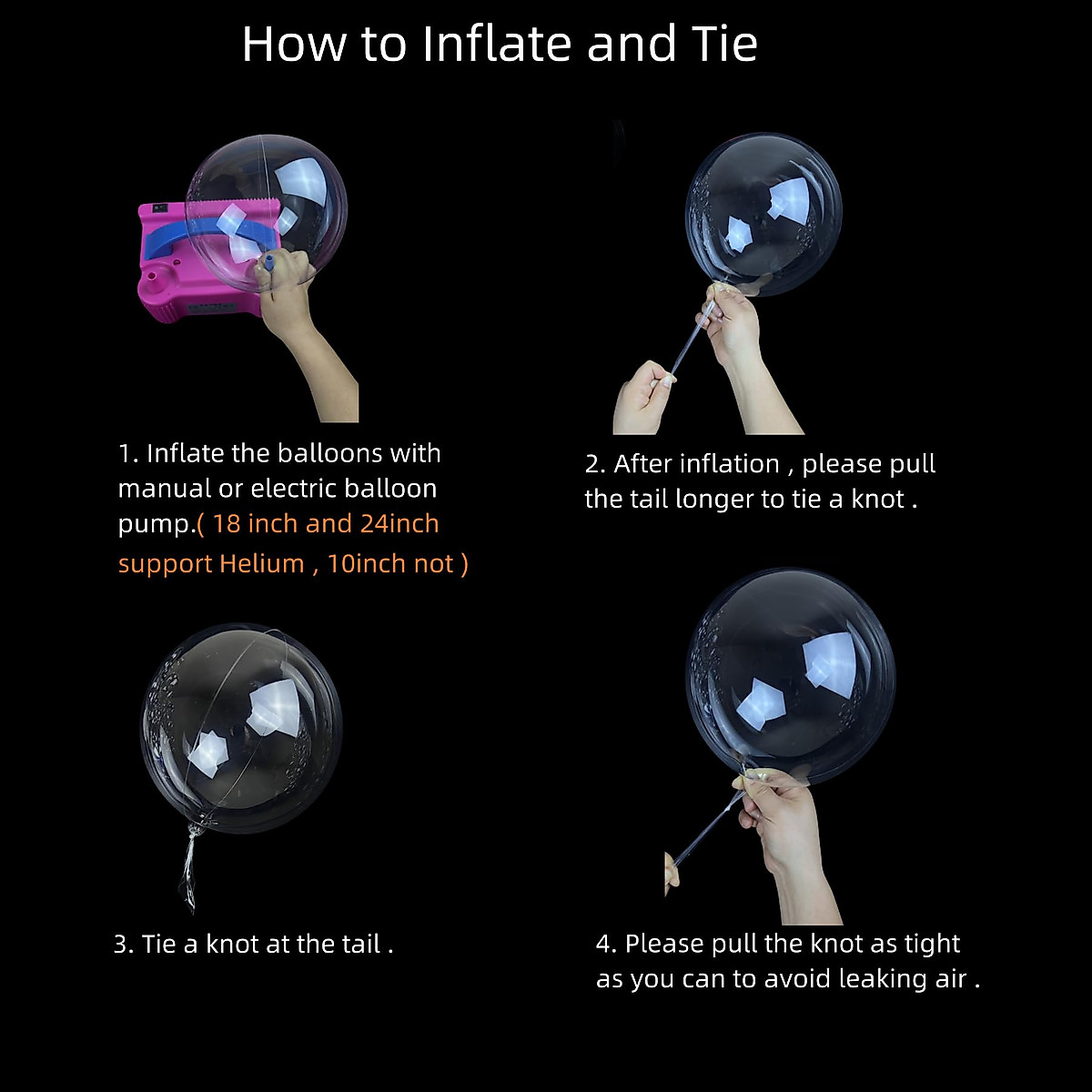 How to Inflate and Tie

1. Inflate the balloons with manual or electric balloon pump.( 18 inch and 24inch support Helium , 10inch not )

2. After inflation , please pull the tail longer to tie a knot .

3. Tie a knot at the tail .

4. Please pull the knot as tight as you can to avoid leaking air .