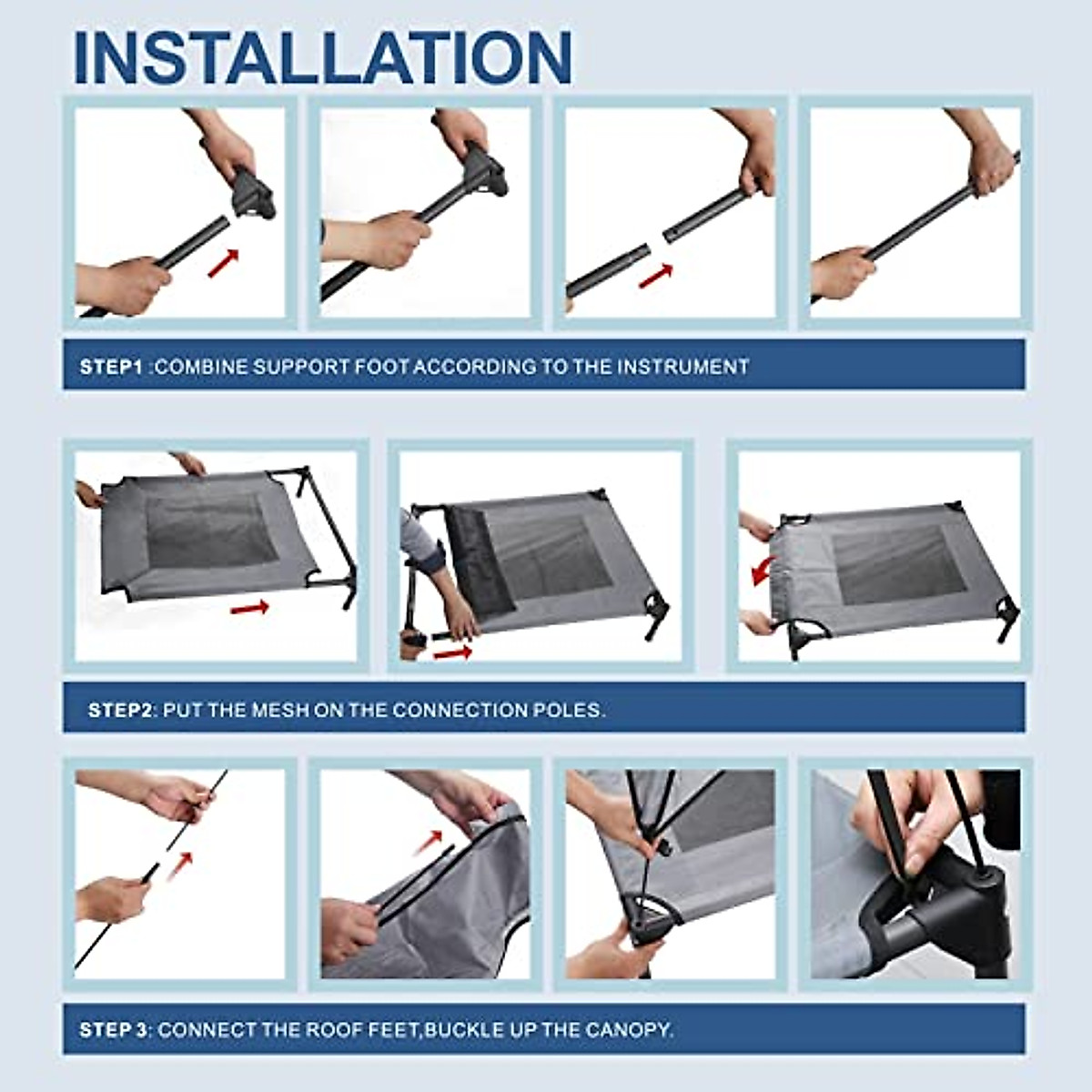 INSTALLATION

STEP1 :COMBINE SUPPORT FOOT ACCORDING TO THE INSTRUMENT

STEP2: PUT THE MESH ON THE CONNECTION POLES.

STEP 3: CONNECT THE ROOF FEET,BUCKLE UP THE CANOPY.