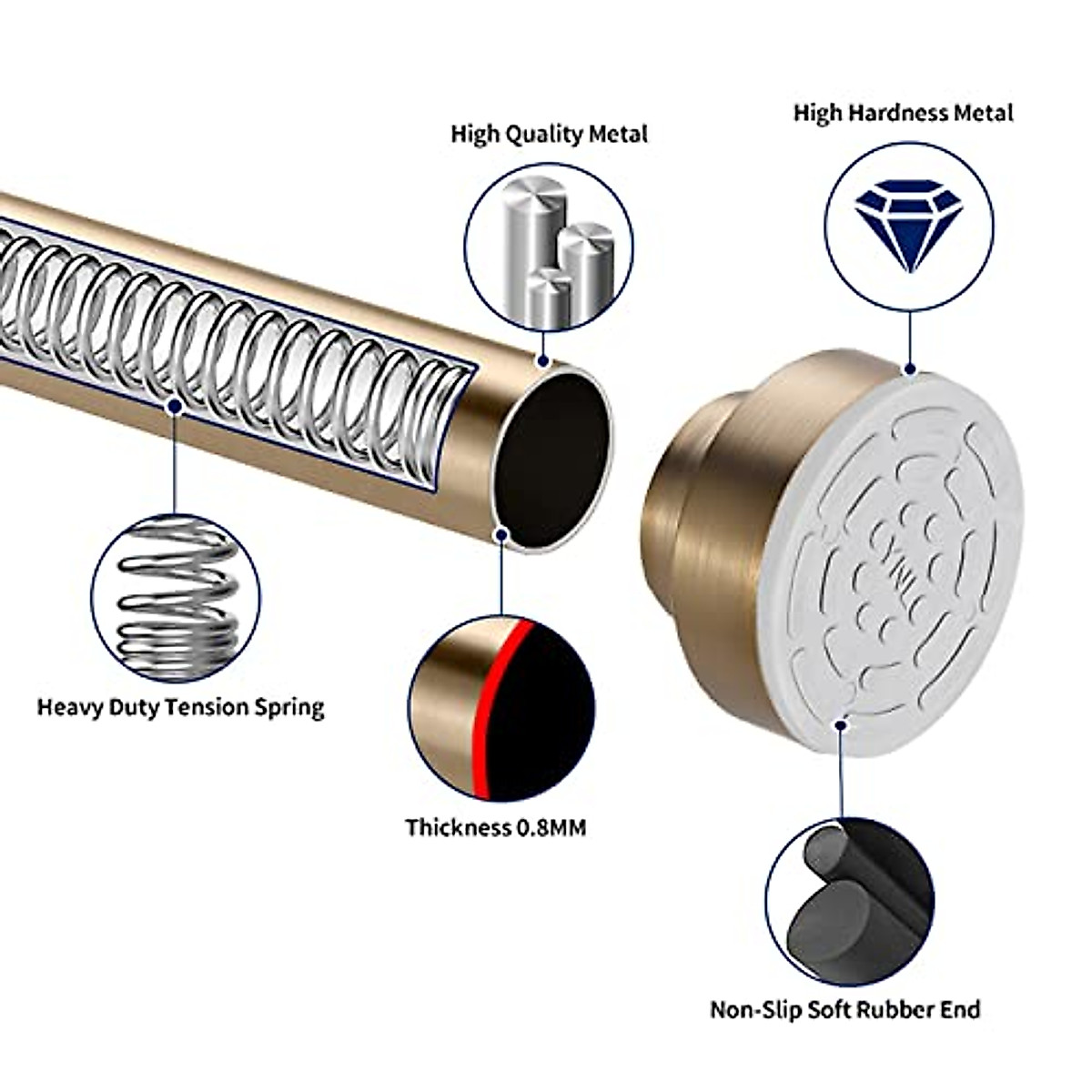 High Quality Metal

High Hardness Metal

Heavy Duty Tension Spring

Thickness 0.8MM

Non-Slip Soft Rubber End