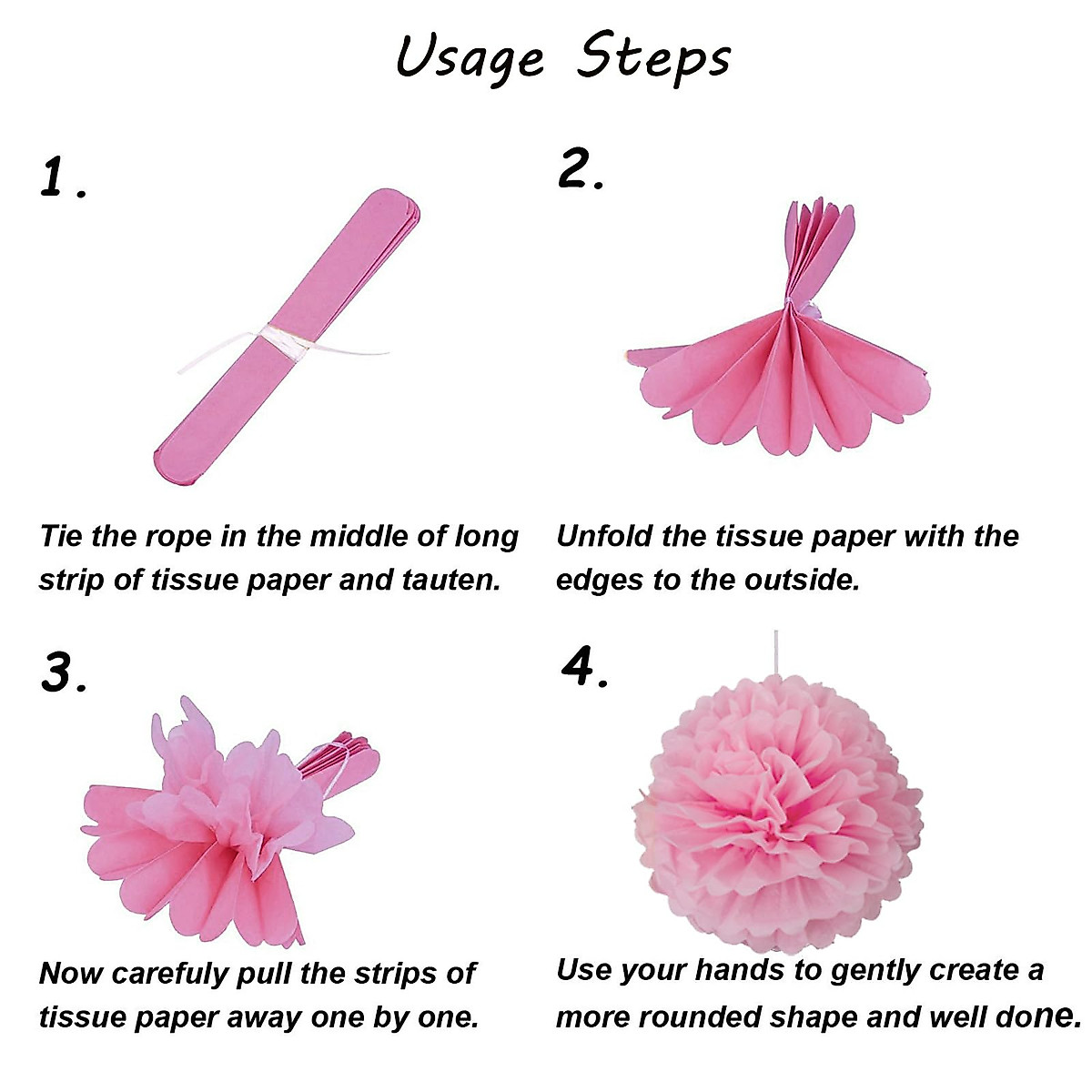 Usage Steps

1.

Tie the rope in the middle of long strip of tissue paper and tauten.

2.

Unfold the tissue paper with the edges to the outside.

3.

Now carefuly pull the strips of tissue paper away one by one.

4.

Use your hands to gently create a more rounded shape and well done.