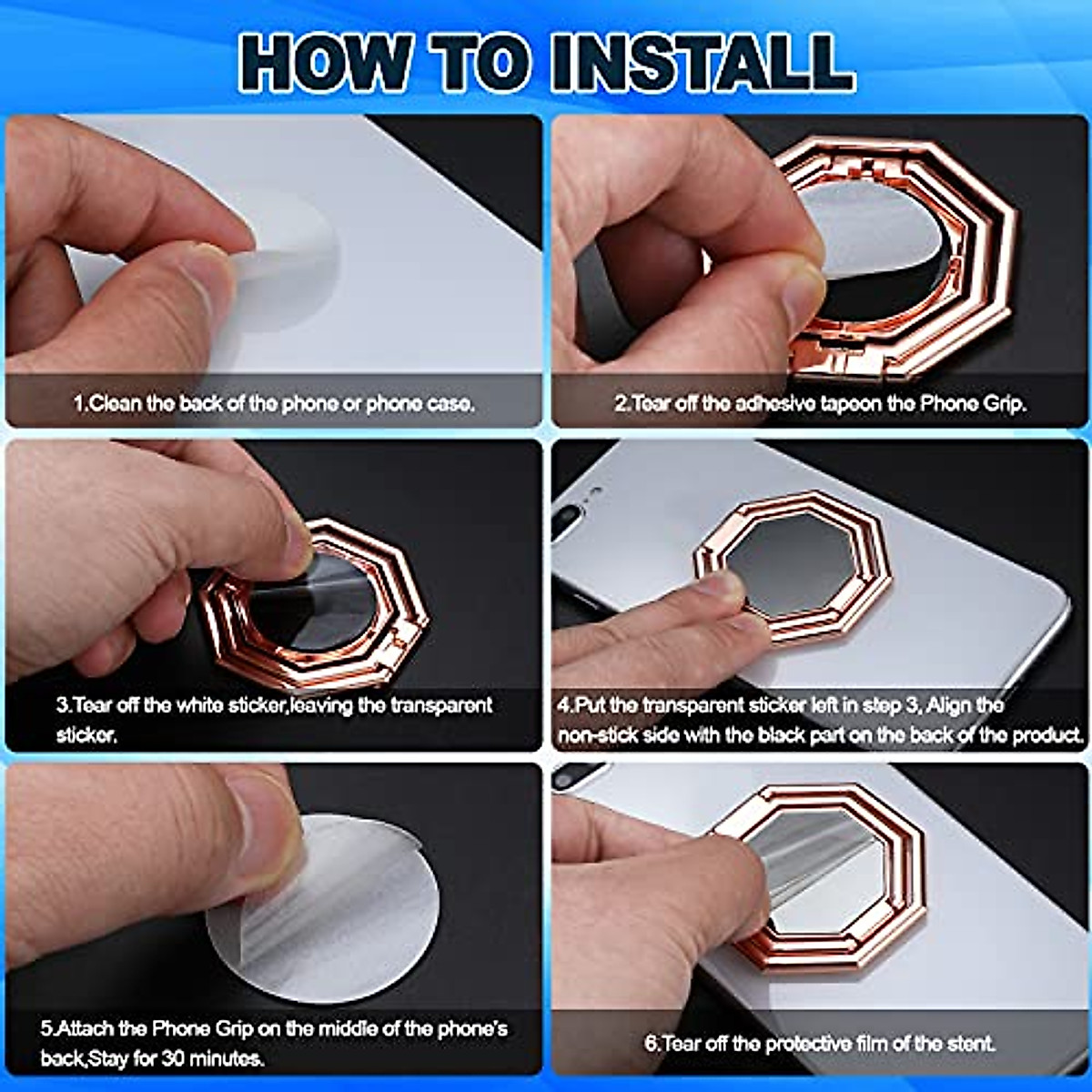 HOW TO INSTALL

1.Clean the back of the phone or phone case.

2.Tear off the adhesive tapoon the Phone Grip.

3.Tear off the white sticker,leaving the transparent sticker.

4.Put the transparent sticker left in step 3, Align the non-stick side with the black part on the back of the product.

5.Attach the Phone Grip on the middle of the phone's back,Stay for 30 minutes.

6.Tear off the protective film of the stent.