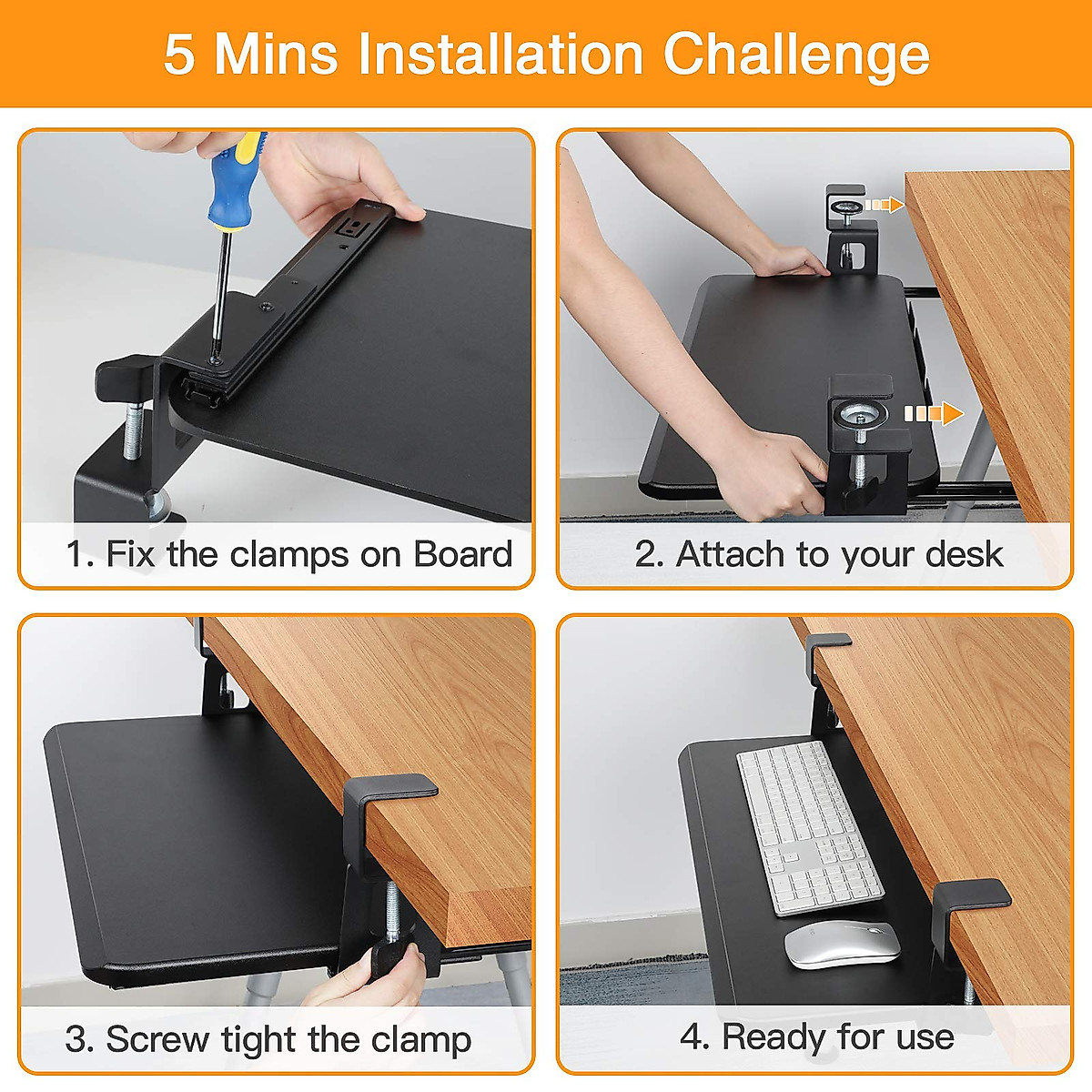 5 Mins Installation Challenge

1. Fix the clamps on Board

2. Attach to your desk

3. Screw tight the clamp

4. Ready for use