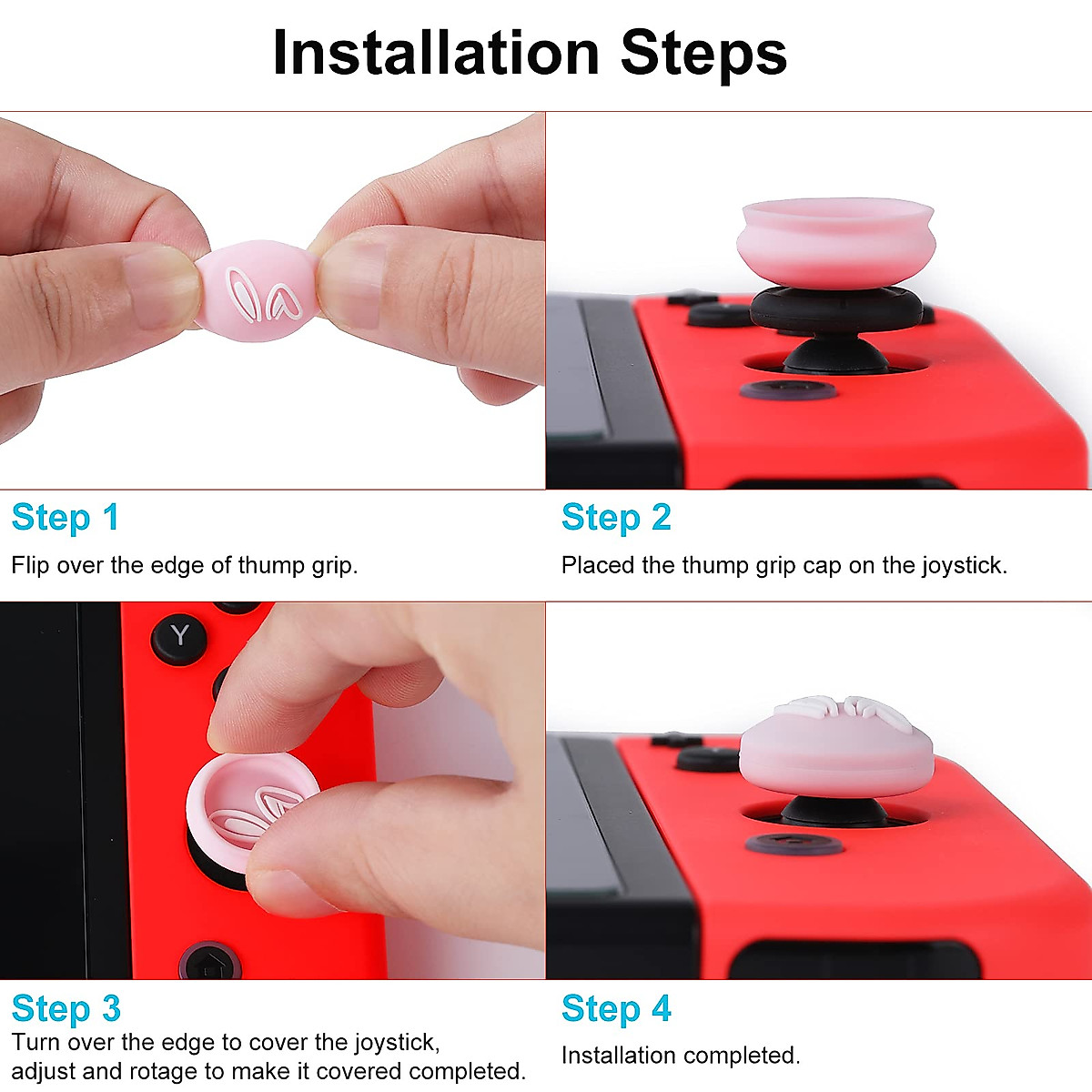 Installation Steps

Step 1
Flip over the edge of thump grip.

Step 2
Placed the thump grip cap on the joystick.

Y

Step 3
Turn over the edge to cover the joystick, adjust and rotage to make it covered completed.

Step 4
Installation completed.