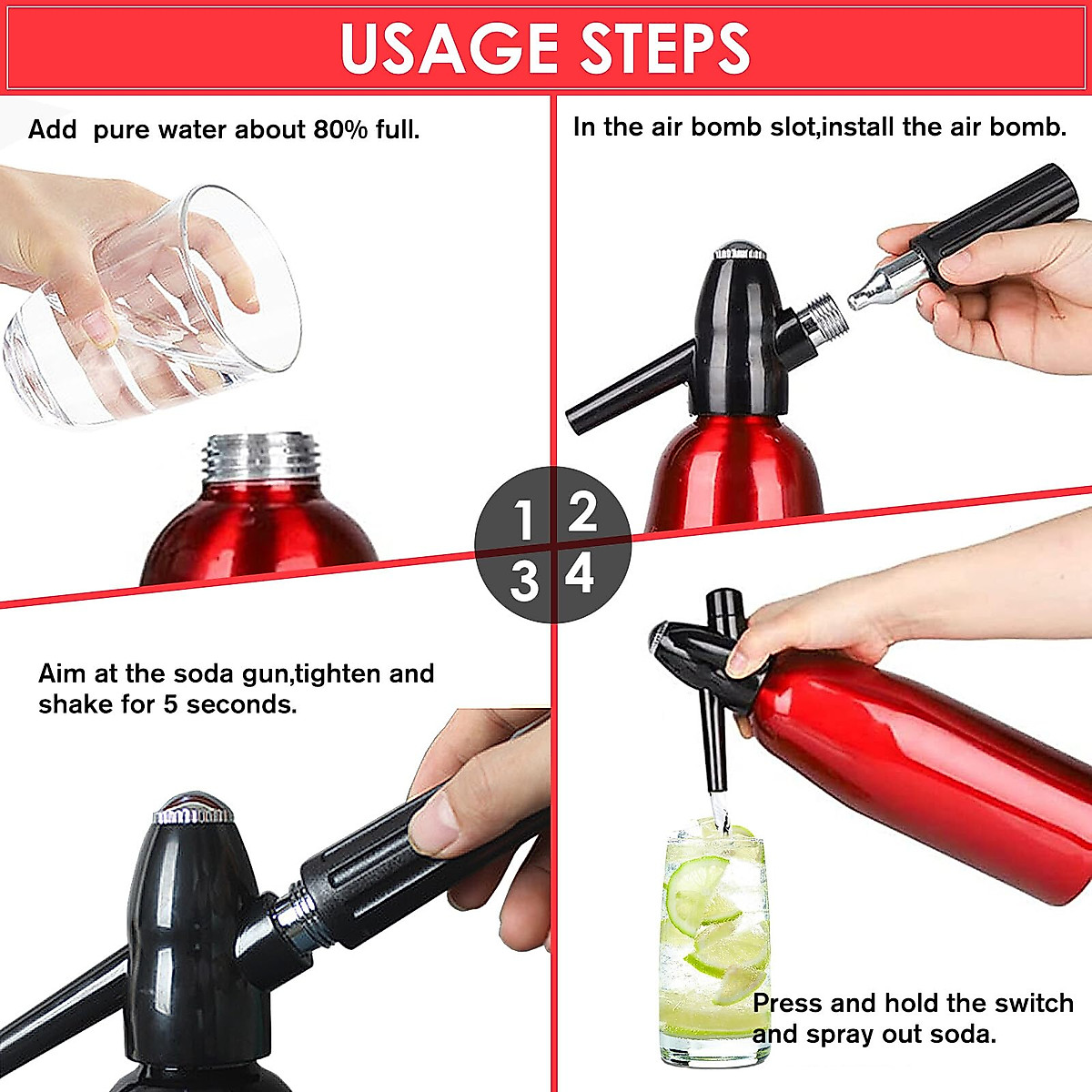 USAGE STEPS

Add  pure water about 80% full.

In the air bomb slot,install the air bomb.

1 2
3 4

Aim at the soda gun,tighten and shake for 5 seconds.

Press and hold the switch and spray out soda.