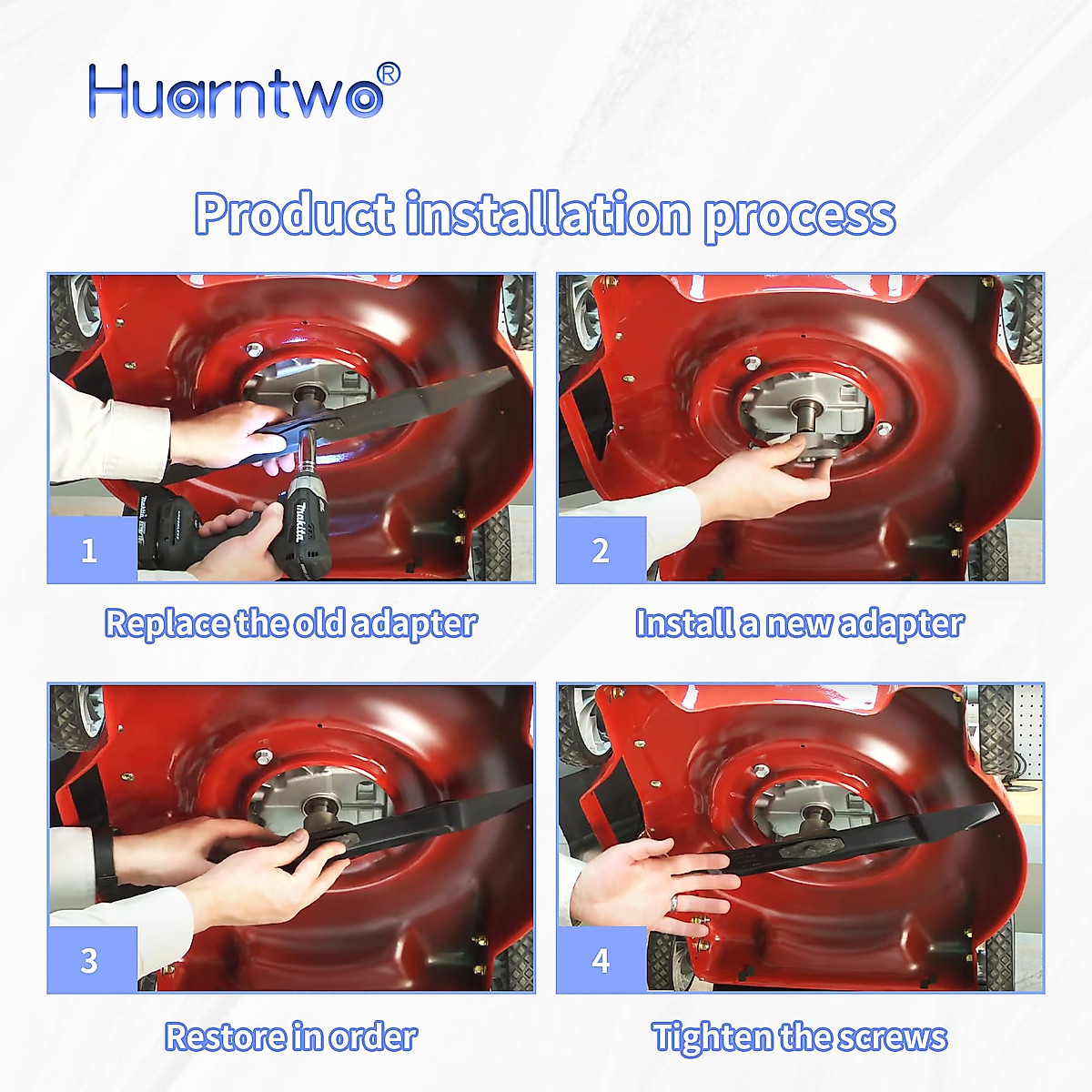 Huarntwo®

Product installation process

1

makita

Replace the old adapter

2

Install a new adapter

3

Restore in order

4

Tighten the screws