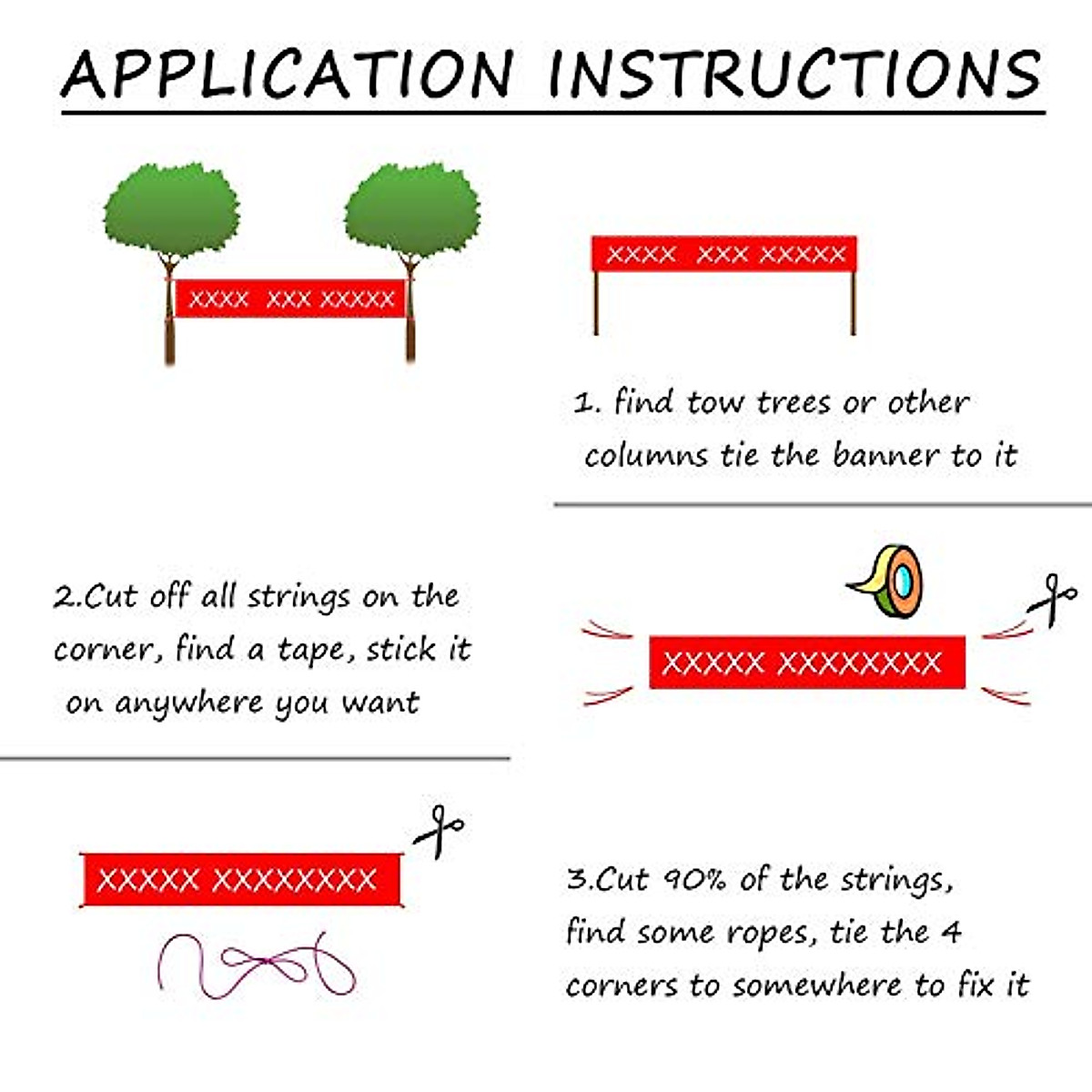 APPLICATION INSTRUCTIONS

XXXX XXX XXXXX

XXXX XXX XXXXX

1. find tow trees or other columns tie the banner to it

2.Cut off all strings on the corner, find a tape, stick it on anywhere you want

XXXXX XXXXXXXX

XXXXX XXXXXXXX

3.Cut 90% of the strings, find some ropes, tie the 4 corners to somewhere to fix it