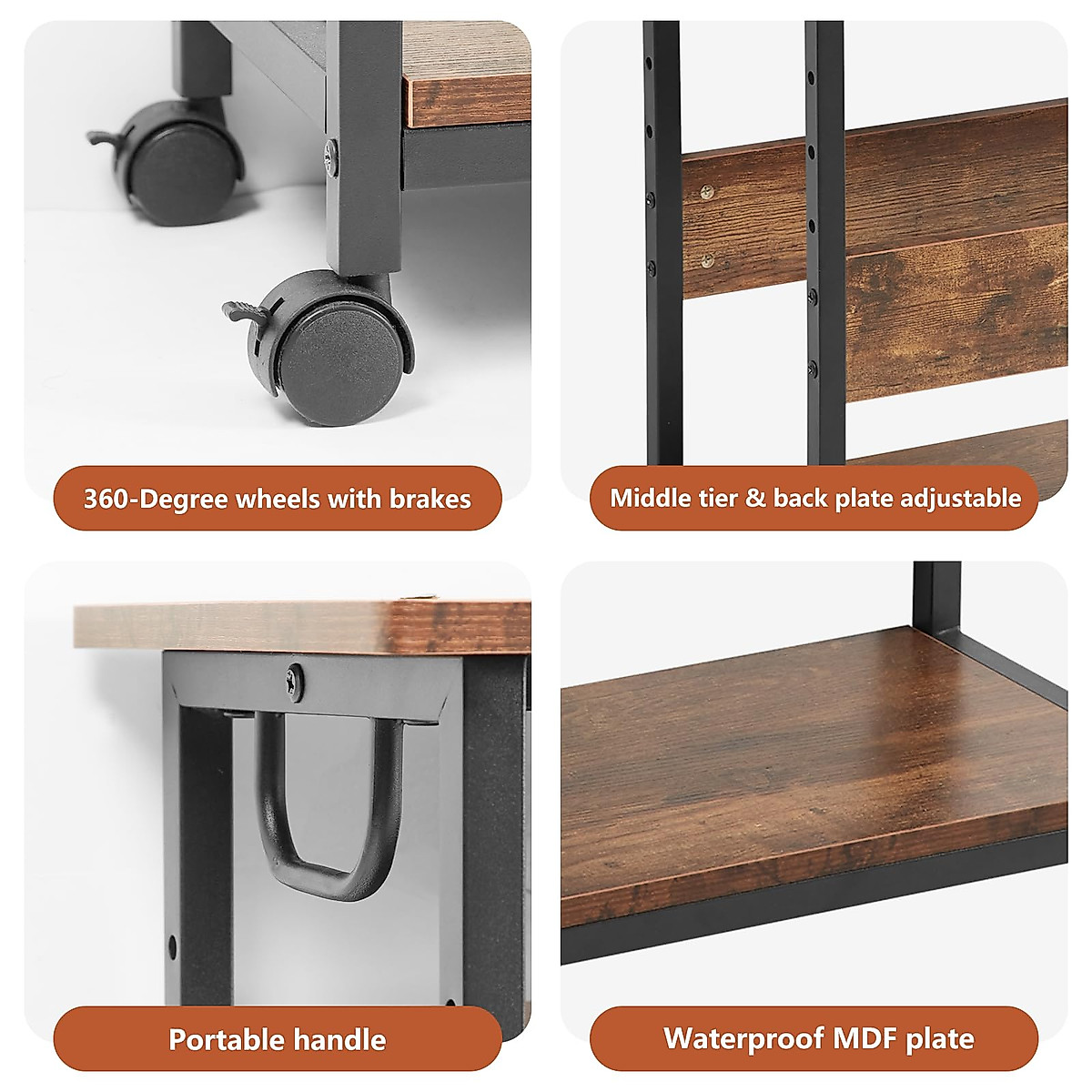 360-Degree wheels with brakes

Middle tier & back plate adjustable

Portable handle

Waterproof MDF plate