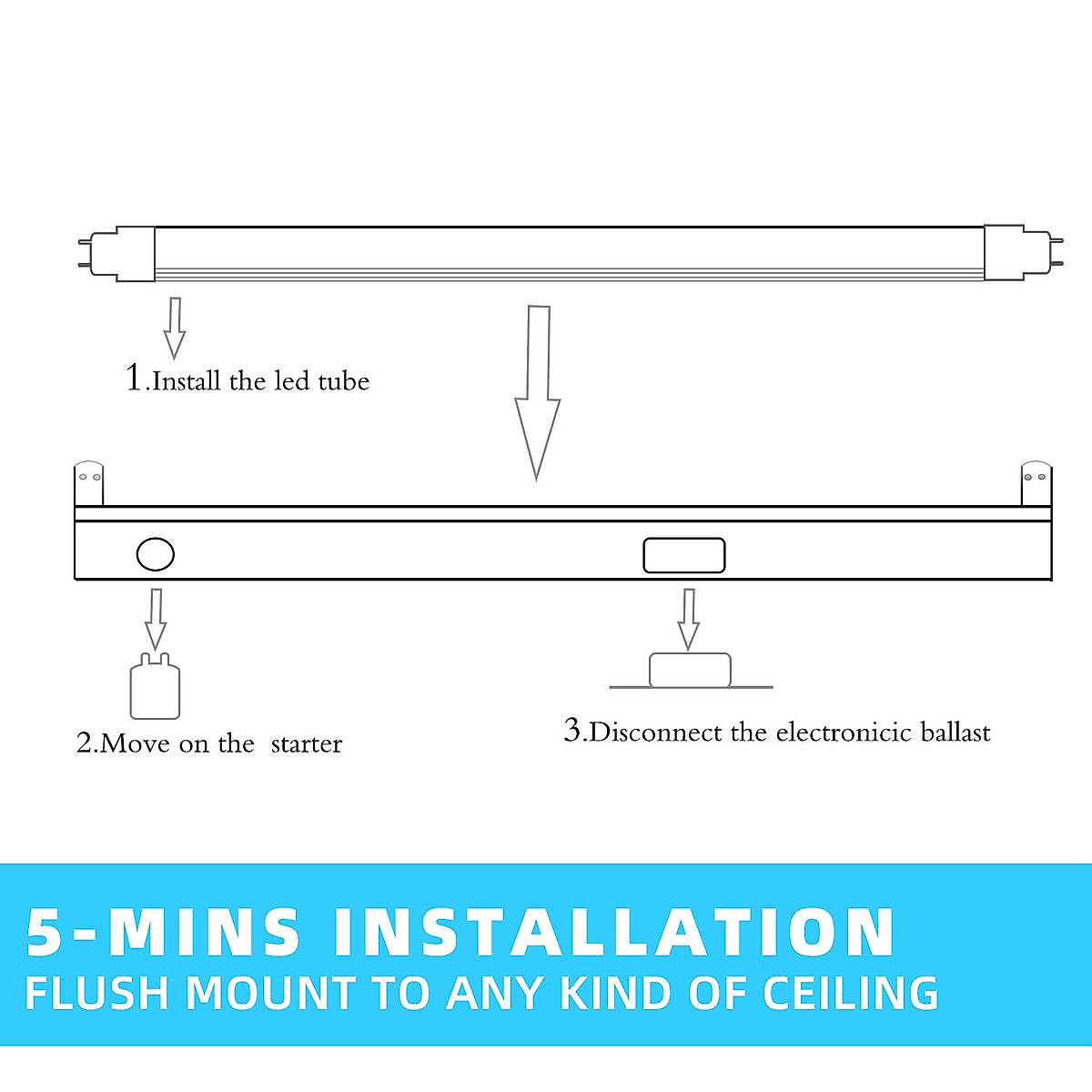 1.Install the led tube

2.Move on the starter

3.Disconnect the electronicic ballast

5-MINS INSTALLATION
FLUSH MOUNT TO ANY KIND OF CEILING