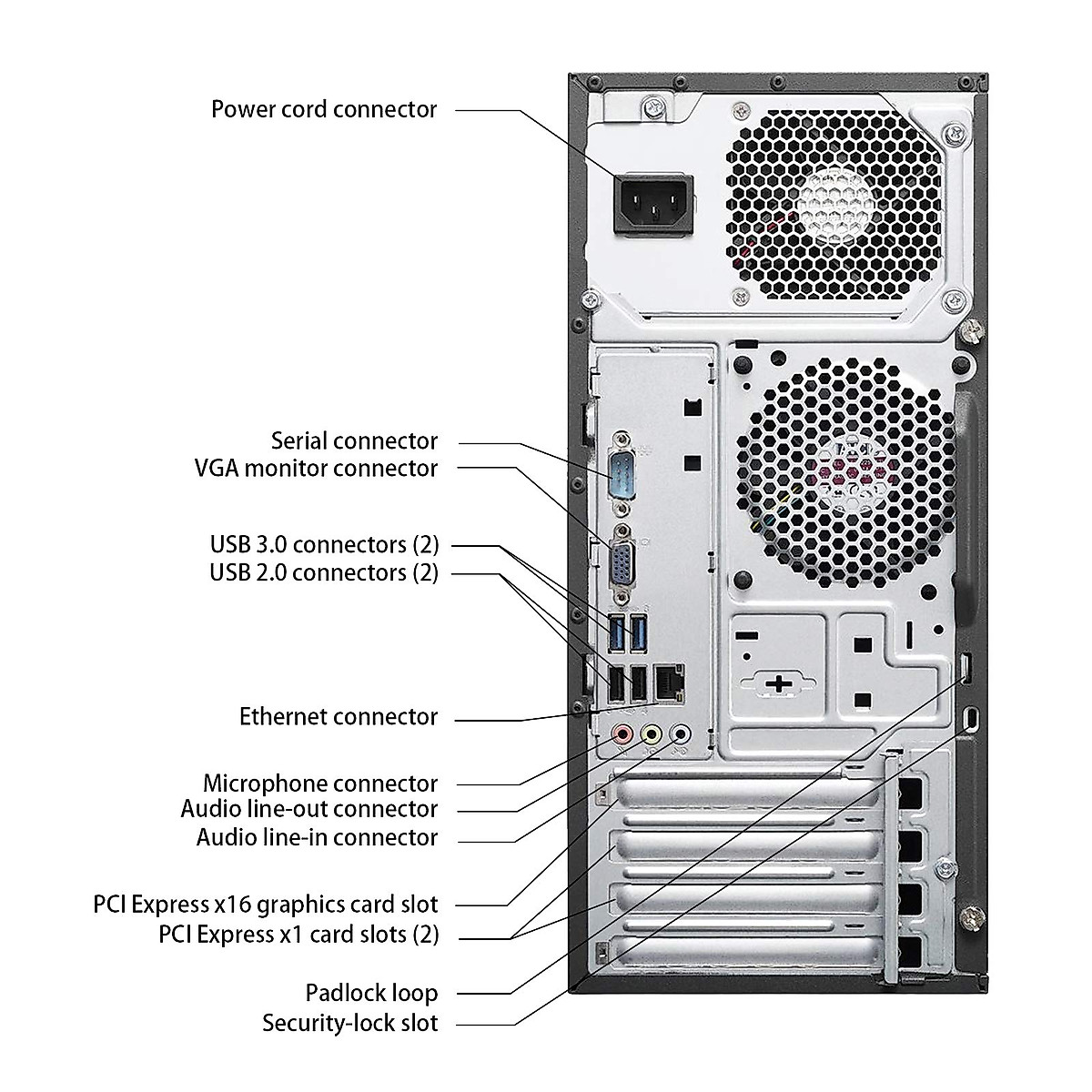 Power cord connector

Serial connector
VGA monitor connector

USB 3.0 connectors (2)
USB 2.0 connectors (2)

Ethernet connector

Microphone connector
Audio line-out connector
Audio line-in connector

PCI Express x16 graphics card slot
PCI Express x1 card slots (2)

Padlock loop
Security-lock slot