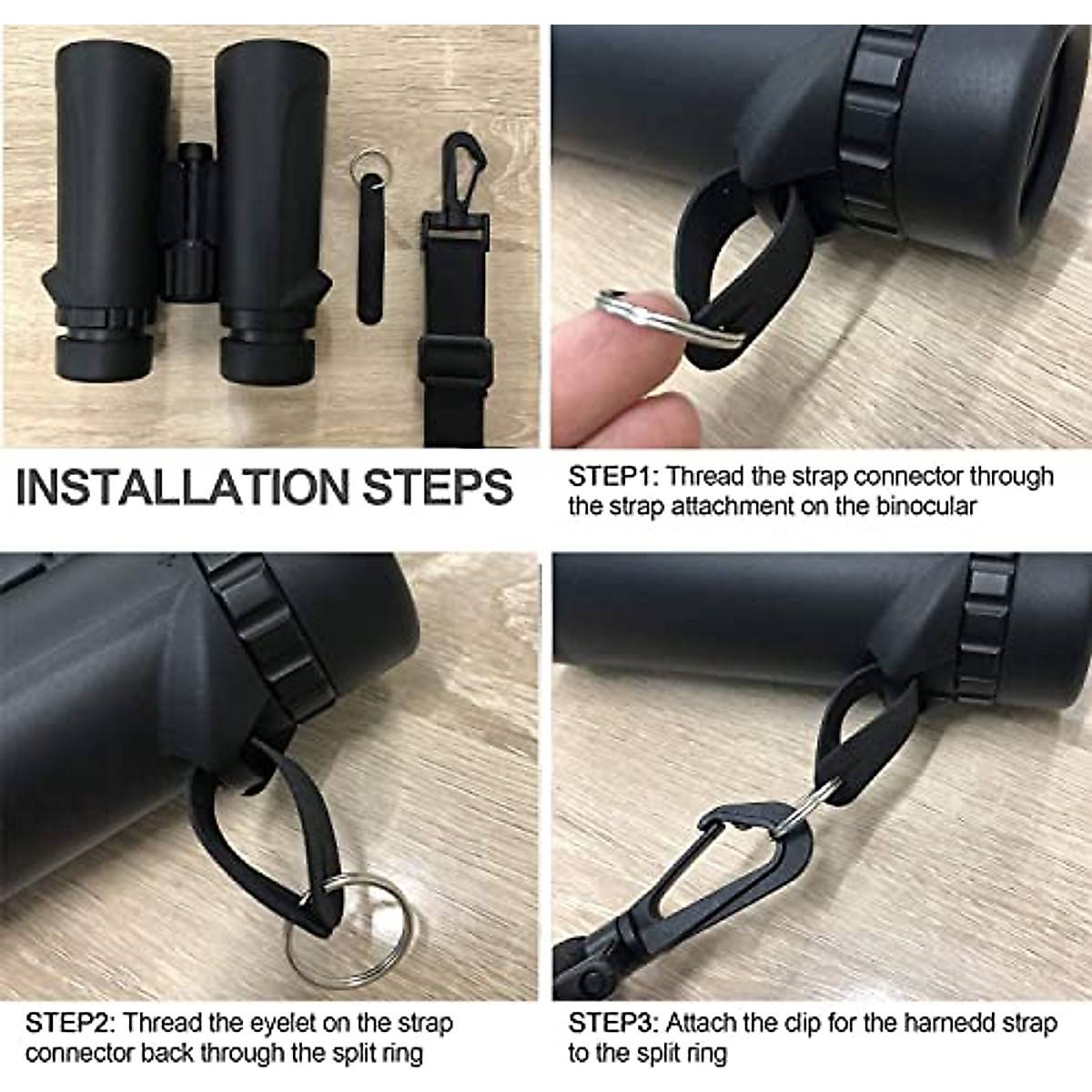 INSTALLATION STEPS

STEP1: Thread the strap connector through the strap attachment on the binocular

STEP2: Thread the eyelet on the strap connector back through the split ring

STEP3: Attach the clip for the harnedd strap to the split ring