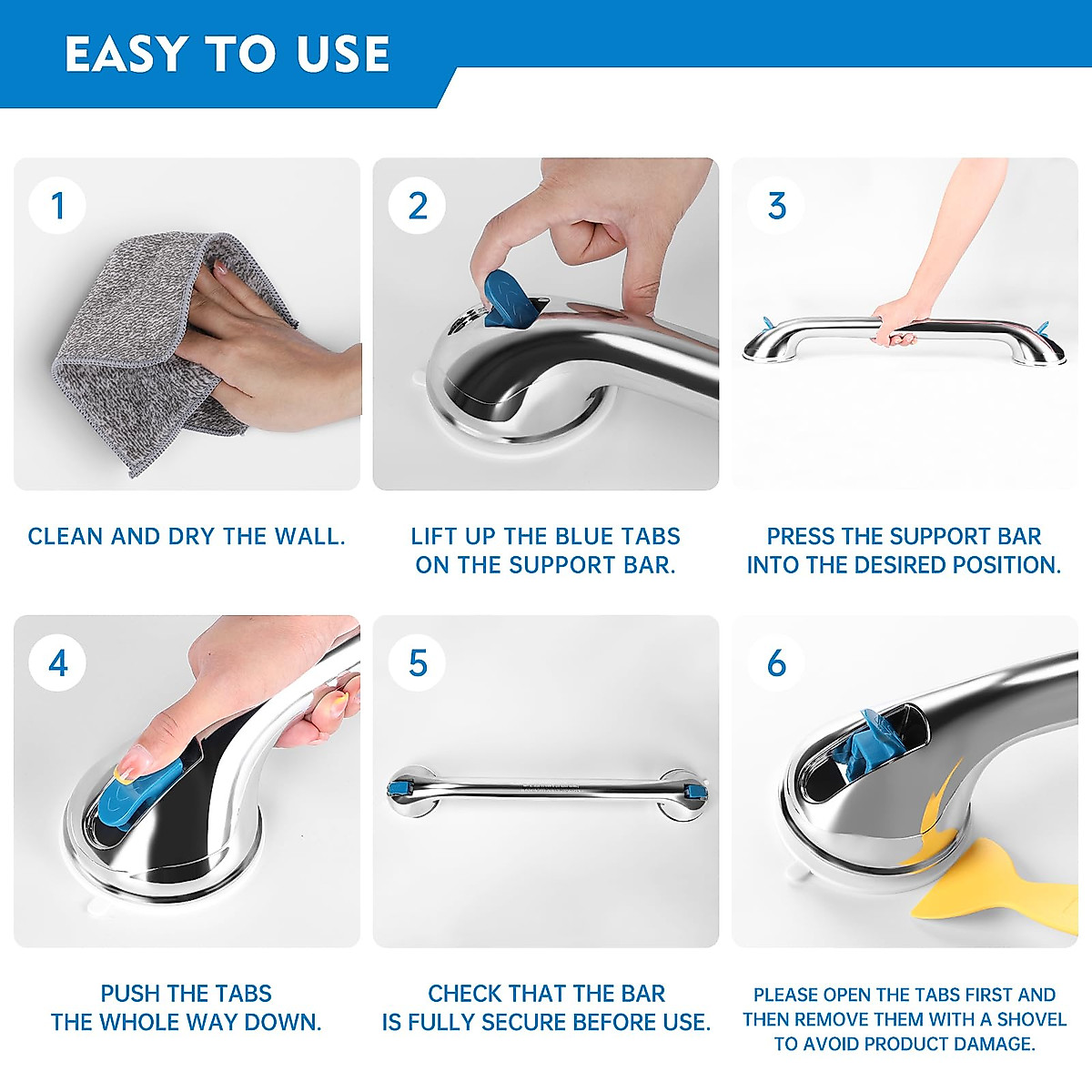 EASY TO USE

1

CLEAN AND DRY THE WALL.

2

LIFT UP THE BLUE TABS ON THE SUPPORT BAR.

3

PRESS THE SUPPORT BAR INTO THE DESIRED POSITION.

4

PUSH THE TABS THE WHOLE WAY DOWN.

5

CHECK THAT THE BAR IS FULLY SECURE BEFORE USE.

6

PLEASE OPEN THE TABS FIRST AND THEN REMOVE THEM WITH A SHOVEL TO AVOID PRODUCT DAMAGE.