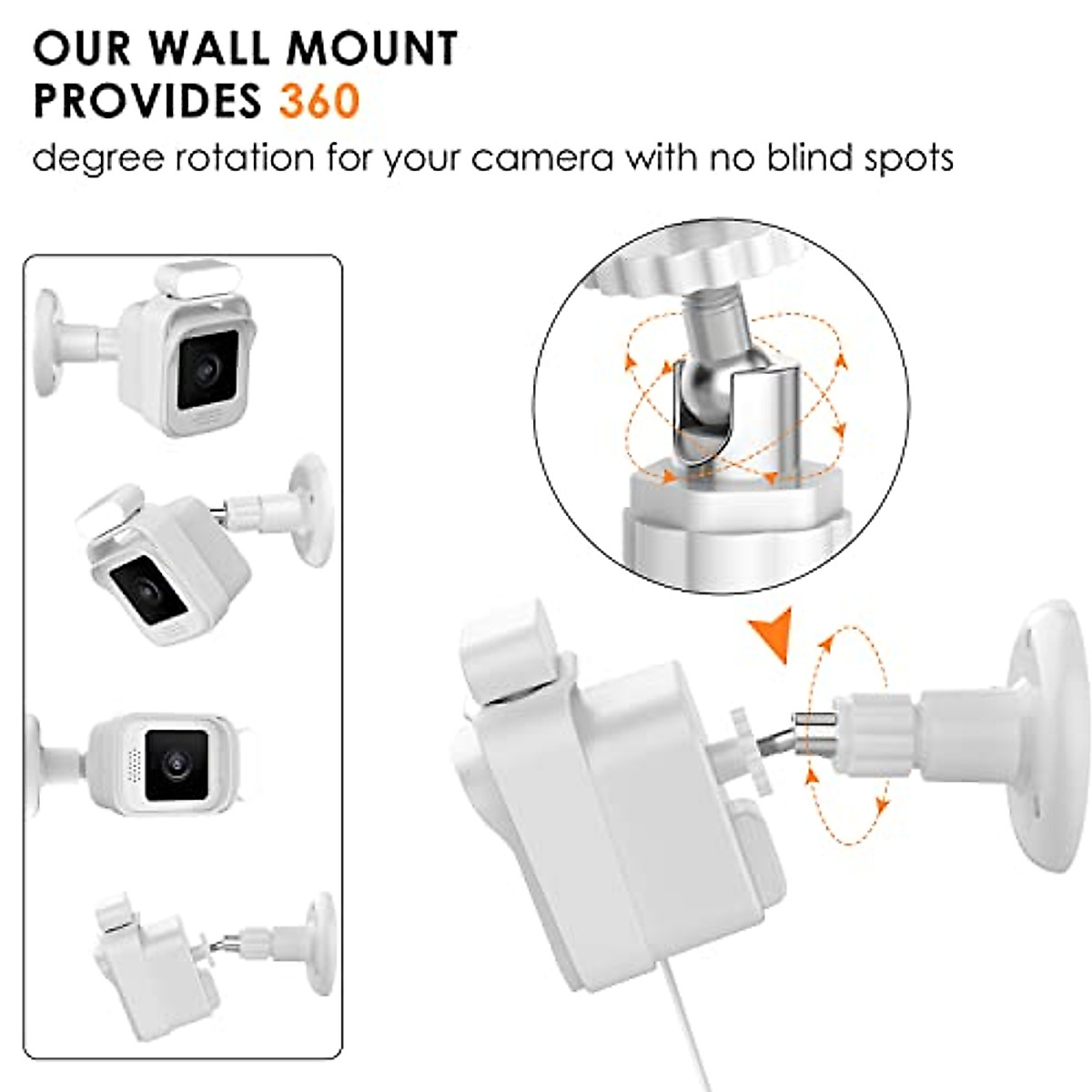 OUR WALL MOUNT PROVIDES 360

degree rotation for your camera with no blind spots