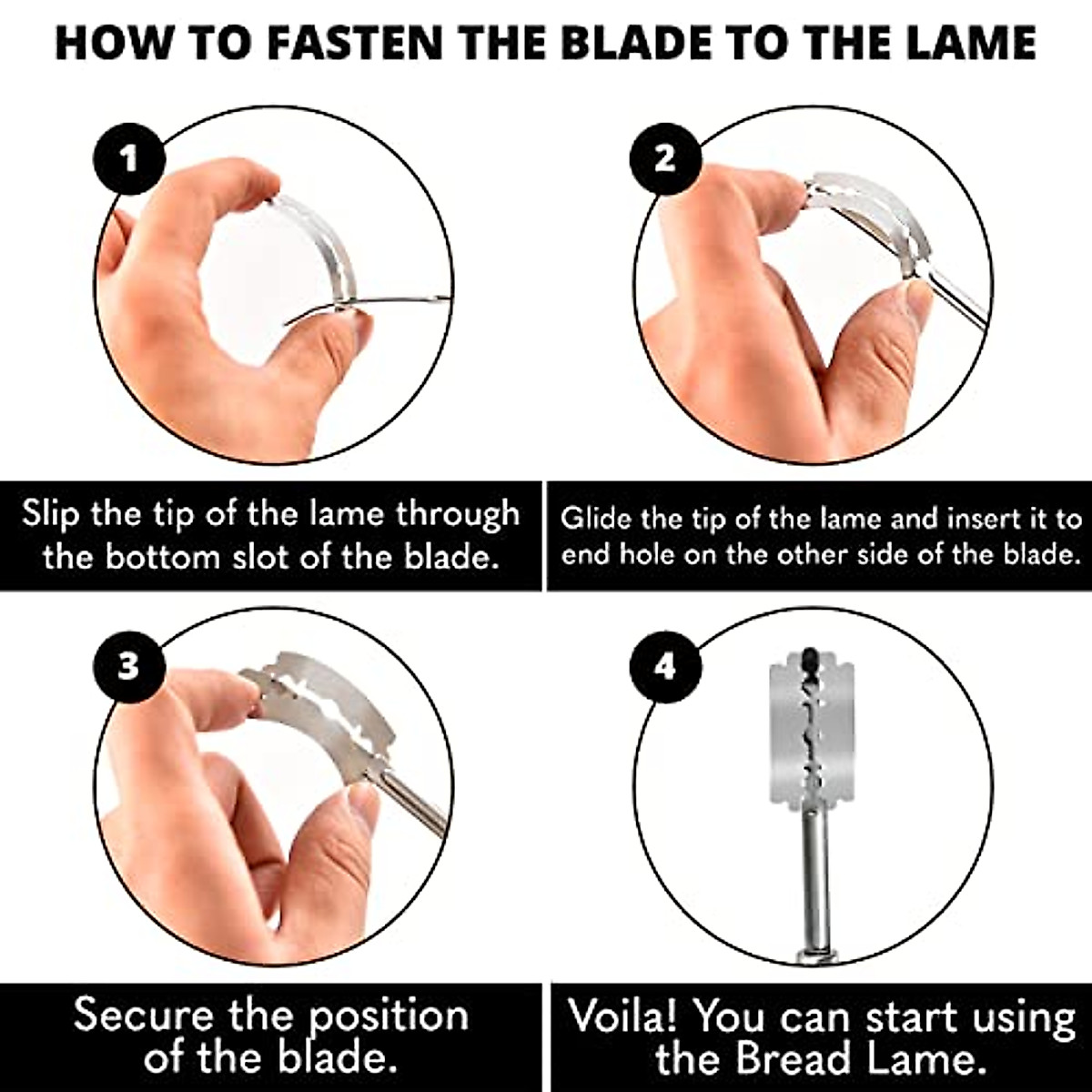 HOW TO FASTEN THE BLADE TO THE LAME

1

Slip the tip of the lame through the bottom slot of the blade.

2

Glide the tip of the lame and insert it to end hole on the other side of the blade.

3

Secure the position of the blade.

4

Voila! You can start using the Bread Lame.