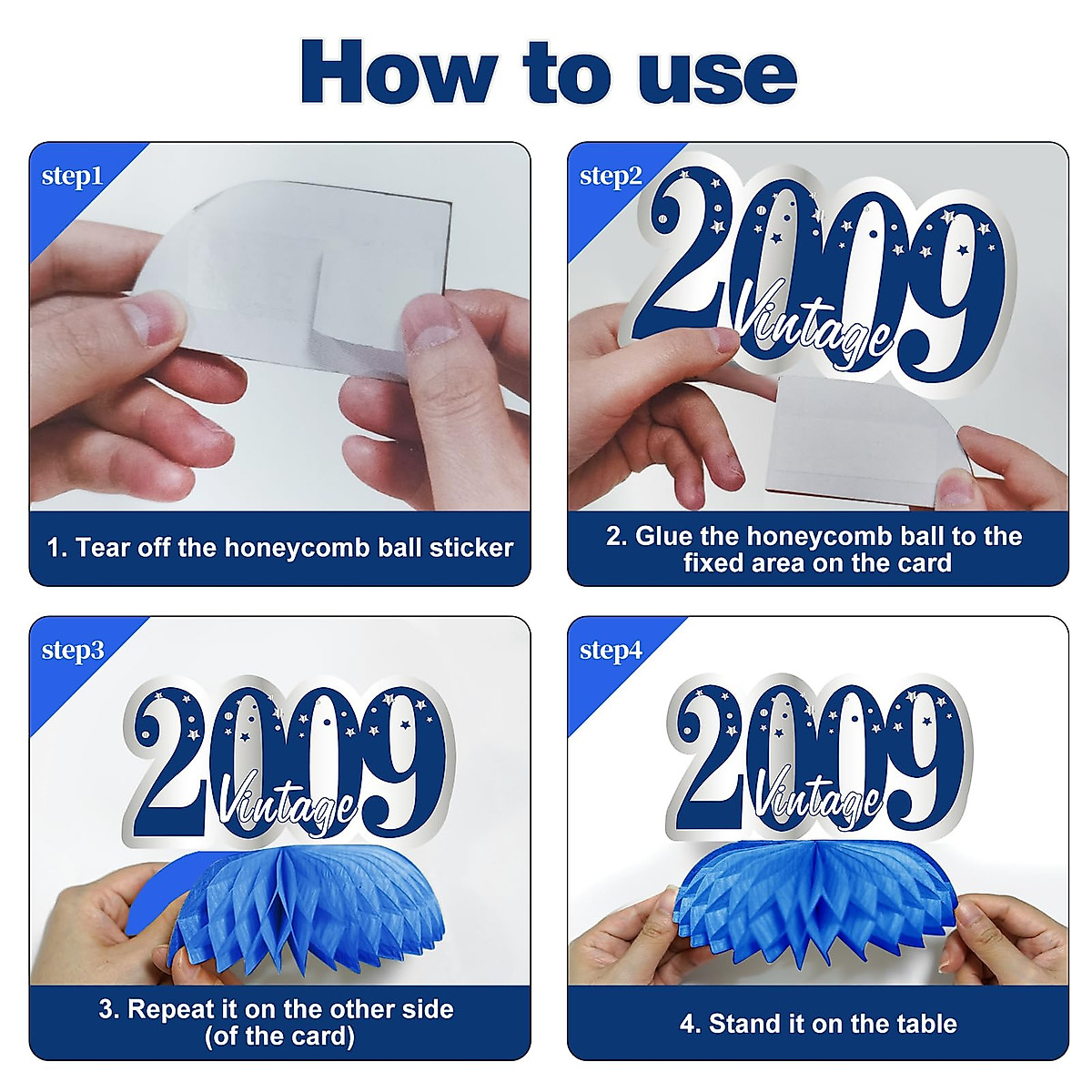 How to use

step1

1. Tear off the honeycomb ball sticker

step2

2009 Vintage

2. Glue the honeycomb ball to the fixed area on the card

step3

2009 Vintage

3. Repeat it on the other side (of the card)

step4

2009 Vintage

4. Stand it on the table