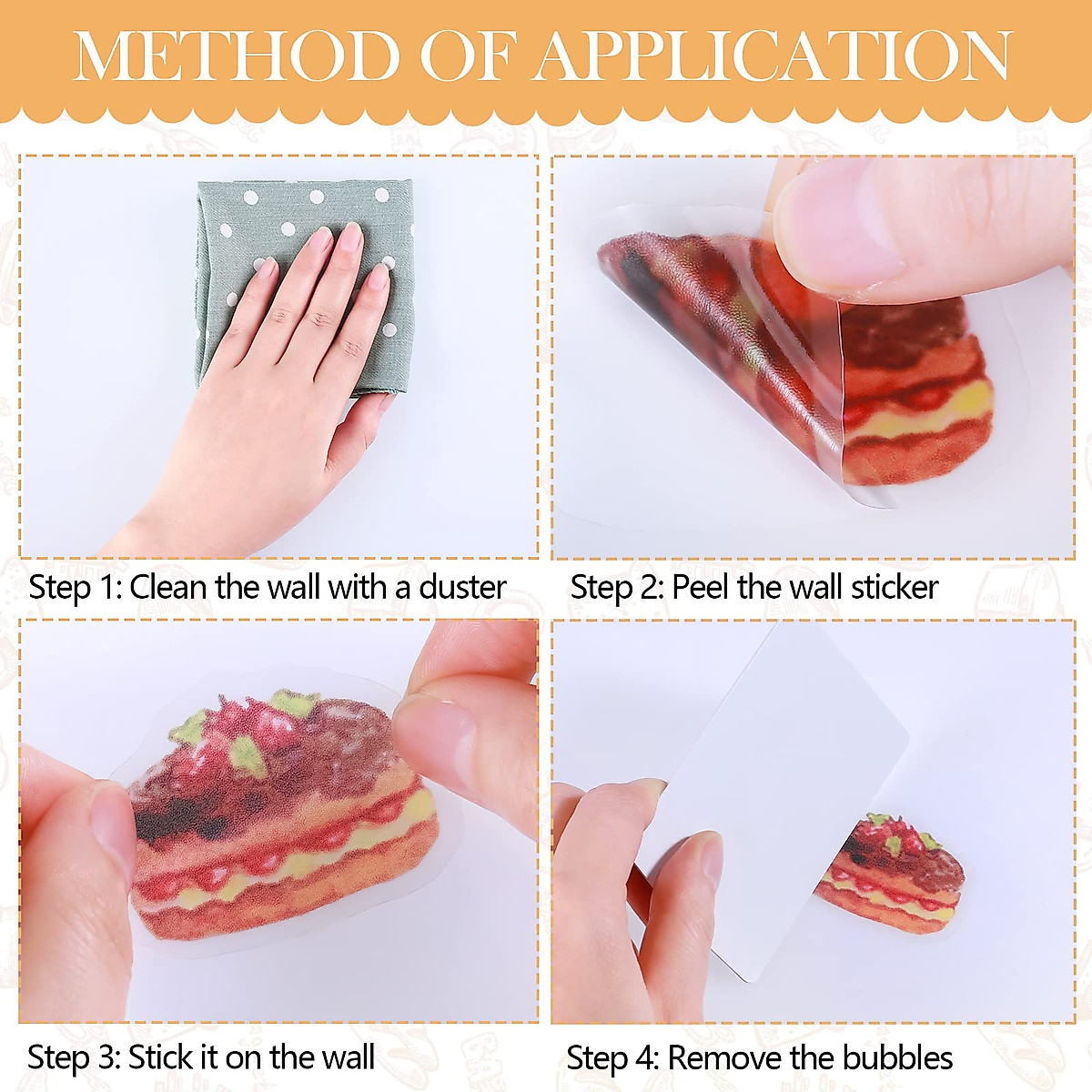 METHOD OF APPLICATION

Step 1: Clean the wall with a duster

Step 2: Peel the wall sticker

Step 3: Stick it on the wall

Step 4: Remove the bubbles