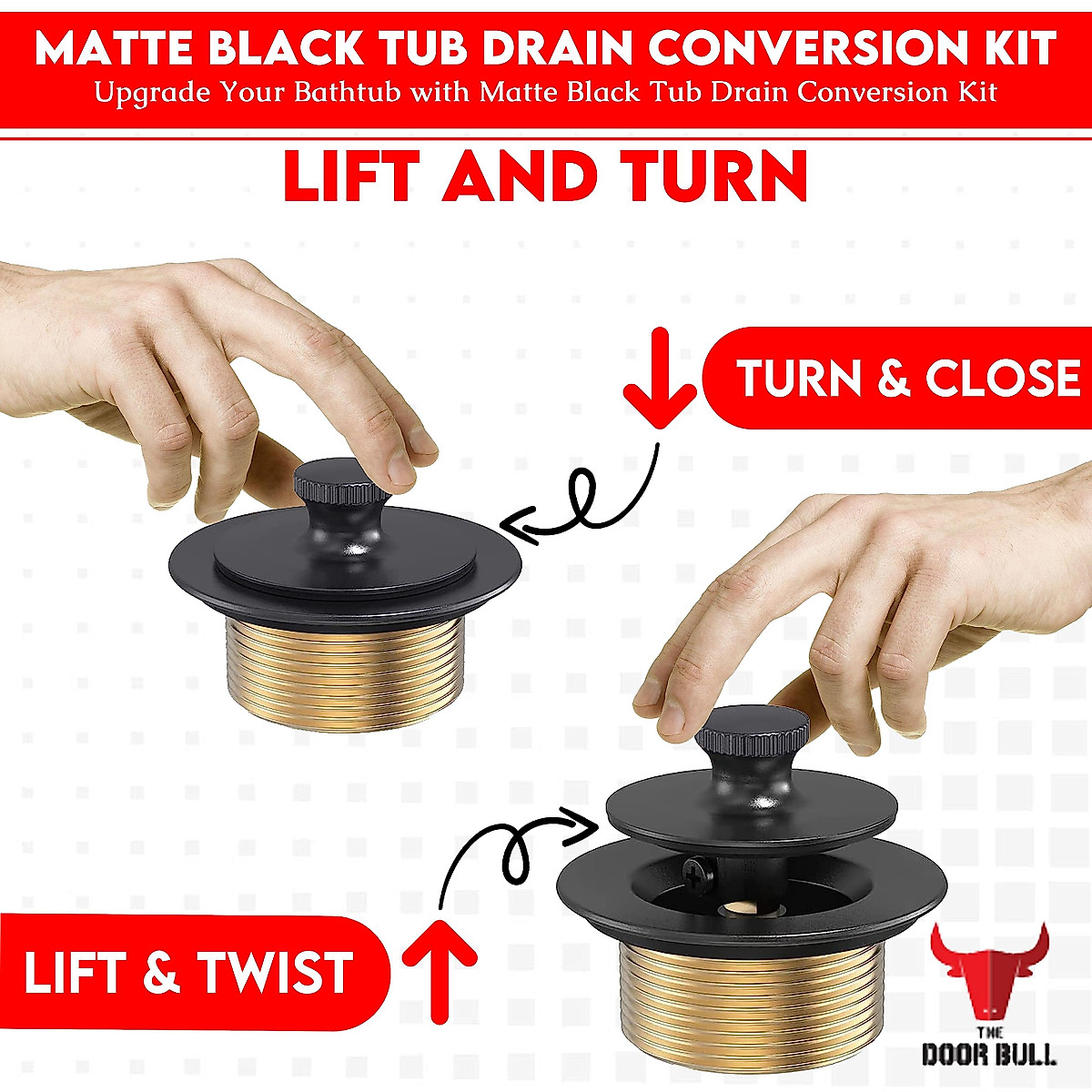 MATTE BLACK TUB DRAIN CONVERSION KIT
Upgrade Your Bathtub with Matte Black Tub Drain Conversion Kit

LIFT AND TURN

TURN & CLOSE

LIFT & TWIST

THE DOOR BULL