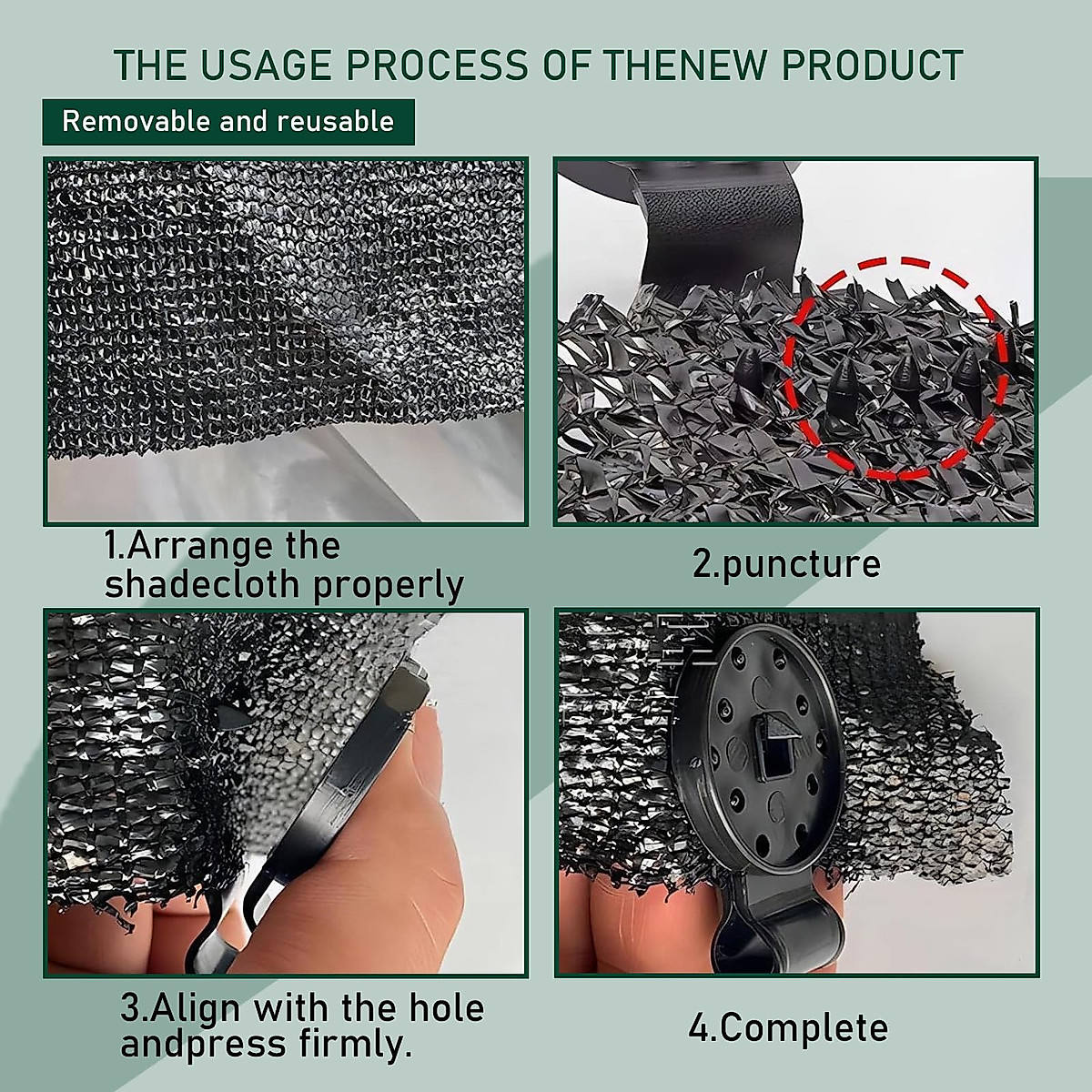 THE USAGE PROCESS OF THENEW PRODUCT

Removable and reusable

1.Arrange the shadecloth properly

2.puncture

3.Align with the hole andpress firmly.

4.Complete