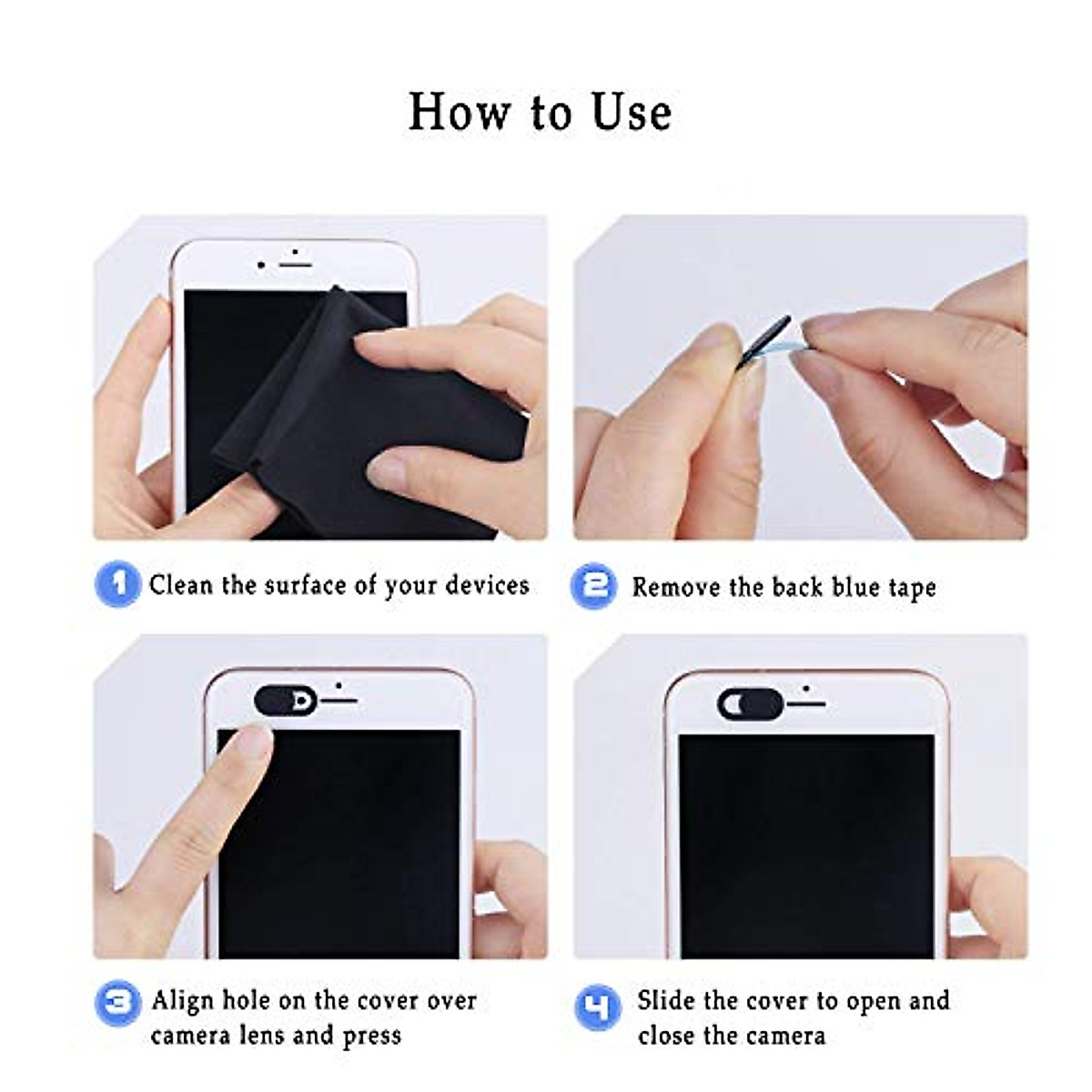 How to Use

1 Clean the surface of your devices

2 Remove the back blue tape

3 Align hole on the cover over camera lens and press

4 Slide the cover to open and close the camera