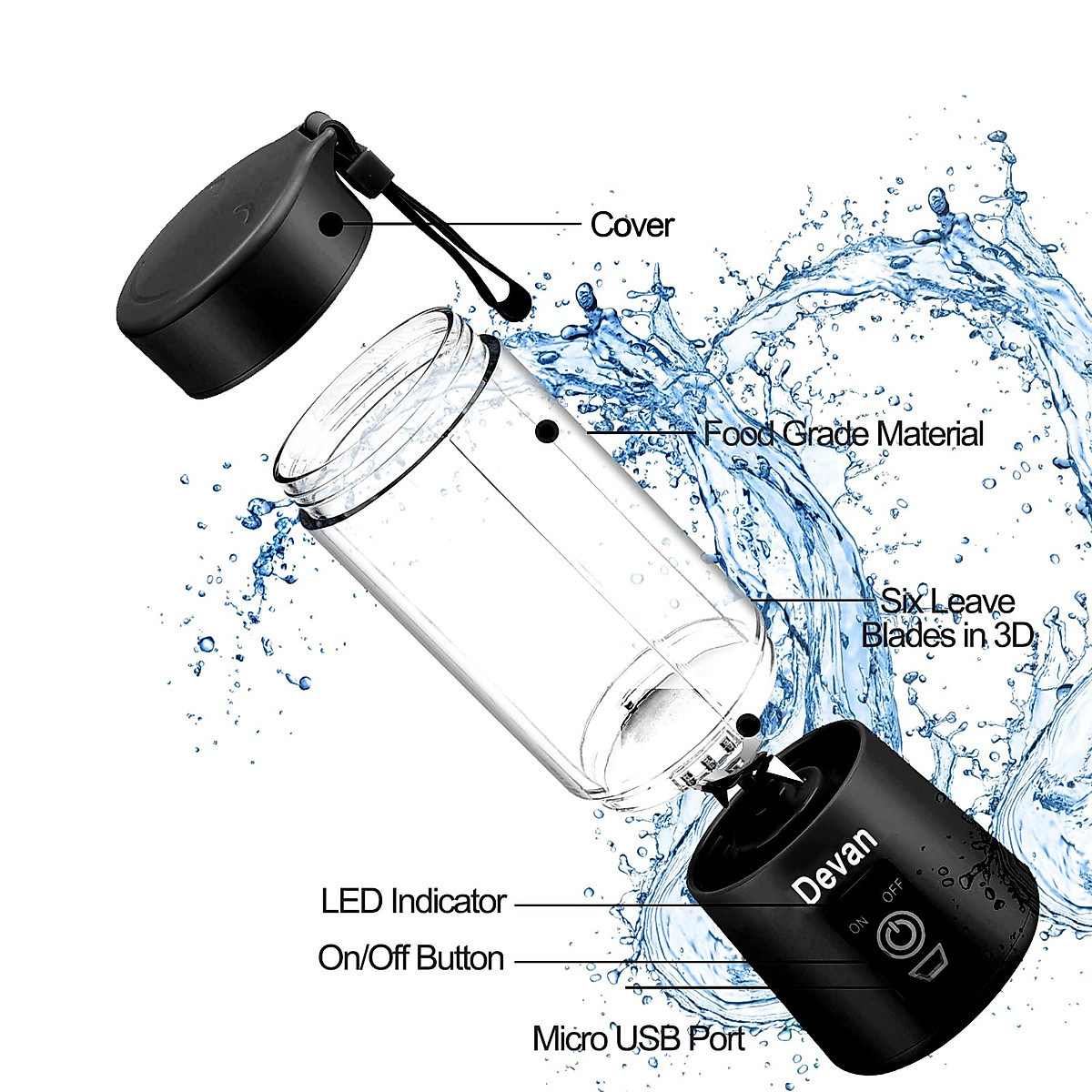 Cover

Food Grade Material

Six Leave Blades in 3D

Devan

ON OFF

LED Indicator

On/Off Button

Micro USB Port