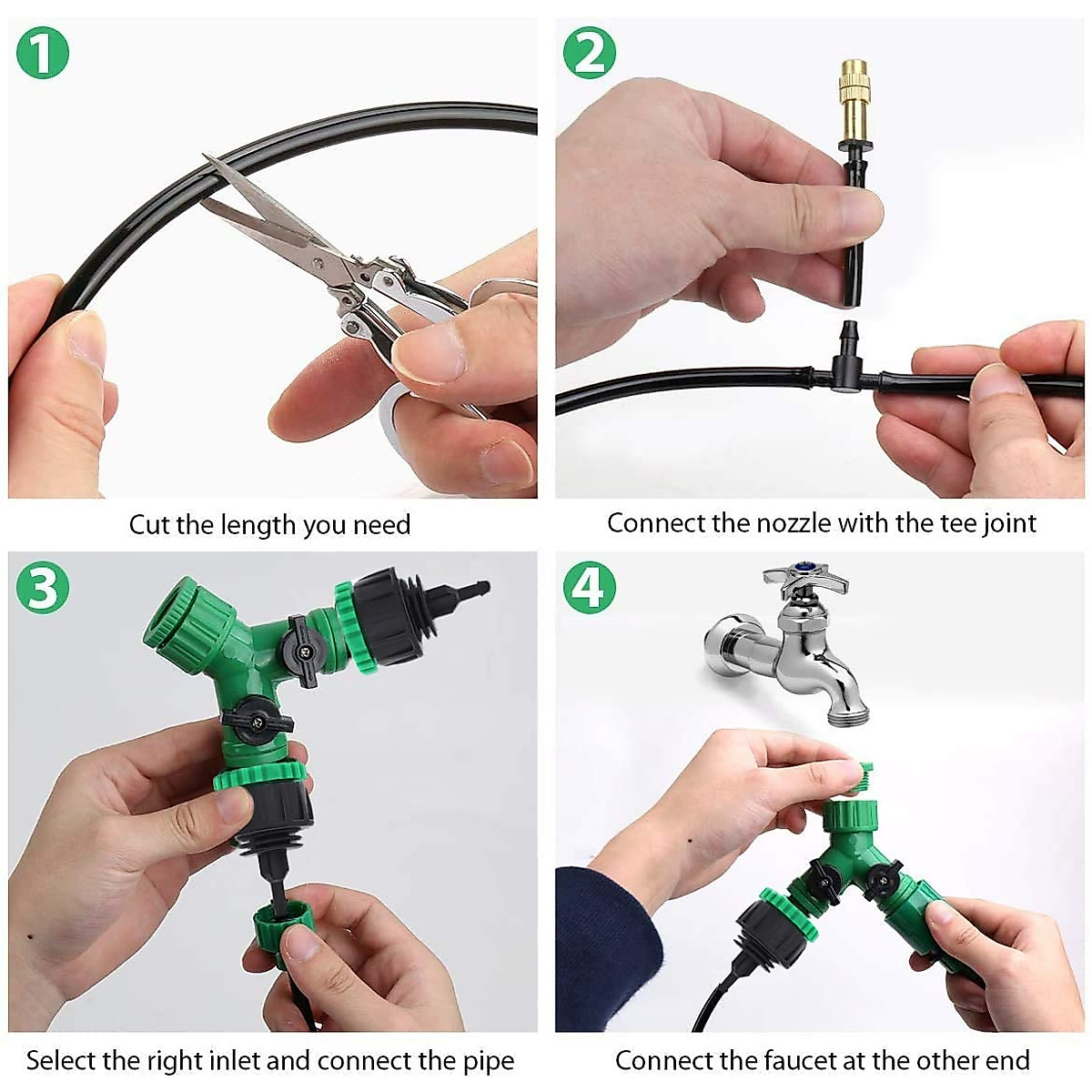 1

Cut the length you need

2

Connect the nozzle with the tee joint

3

Select the right inlet and connect the pipe

4

Connect the faucet at the other end