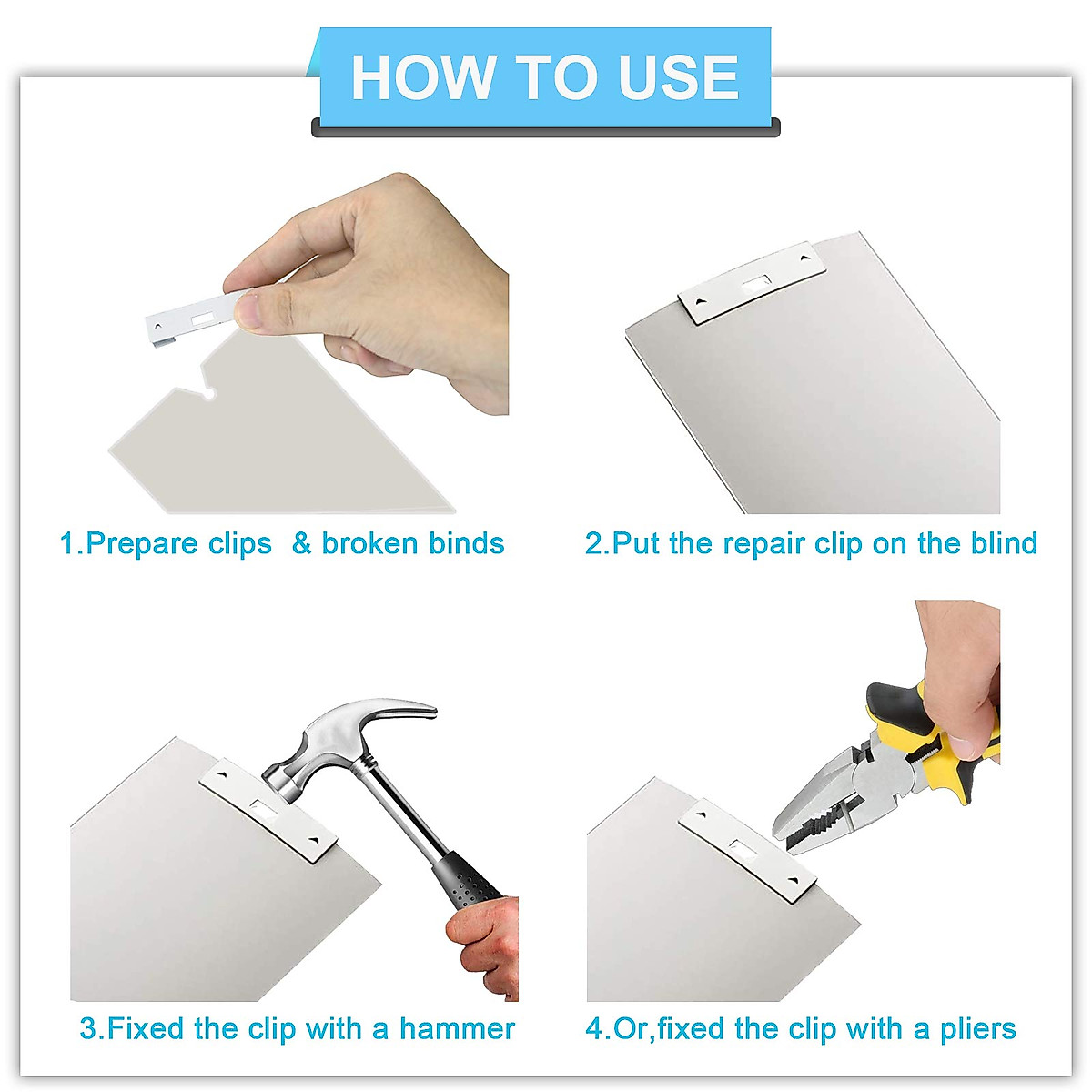 HOW TO USE

1.Prepare clips & broken binds

2.Put the repair clip on the blind

3.Fixed the clip with a hammer

4.Or,fixed the clip with a pliers