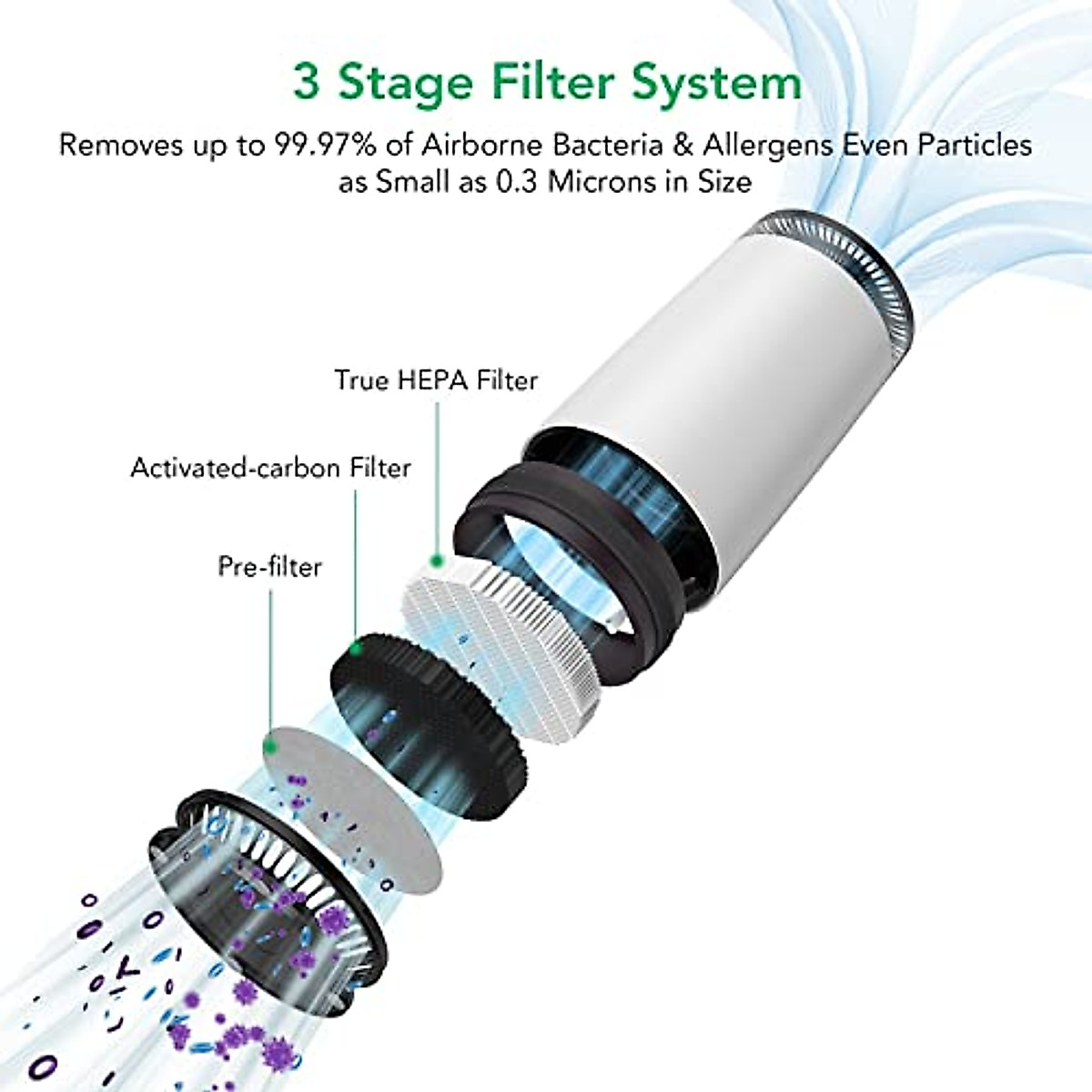 3 Stage Filter System

Removes up to 99.97% of Airborne Bacteria & Allergens Even Particles as Small as 0.3 Microns in Size

True HEPA Filter

Activated-carbon Filter

Pre-filter