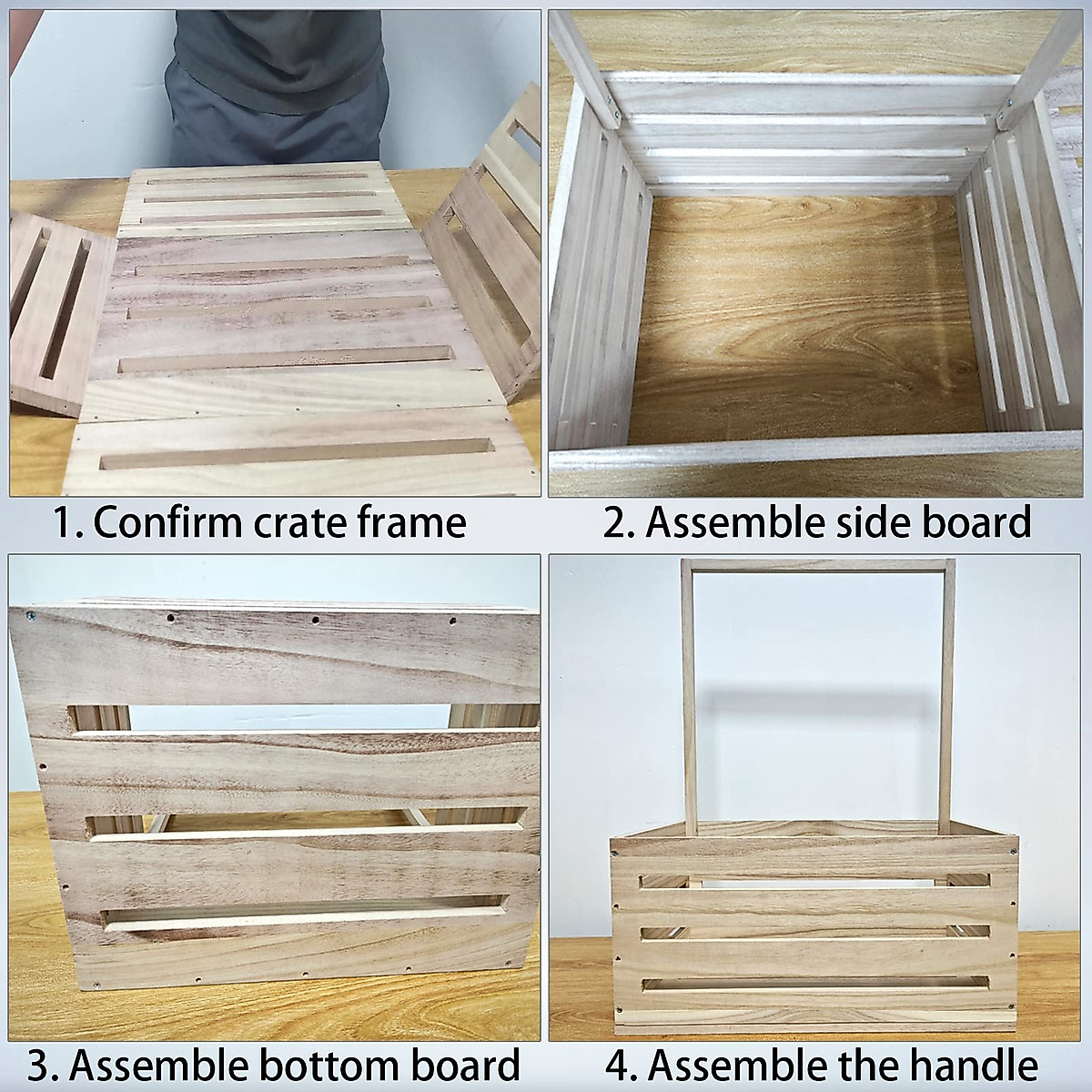 1. Confirm crate frame

2. Assemble side board

3. Assemble bottom board

4. Assemble the handle