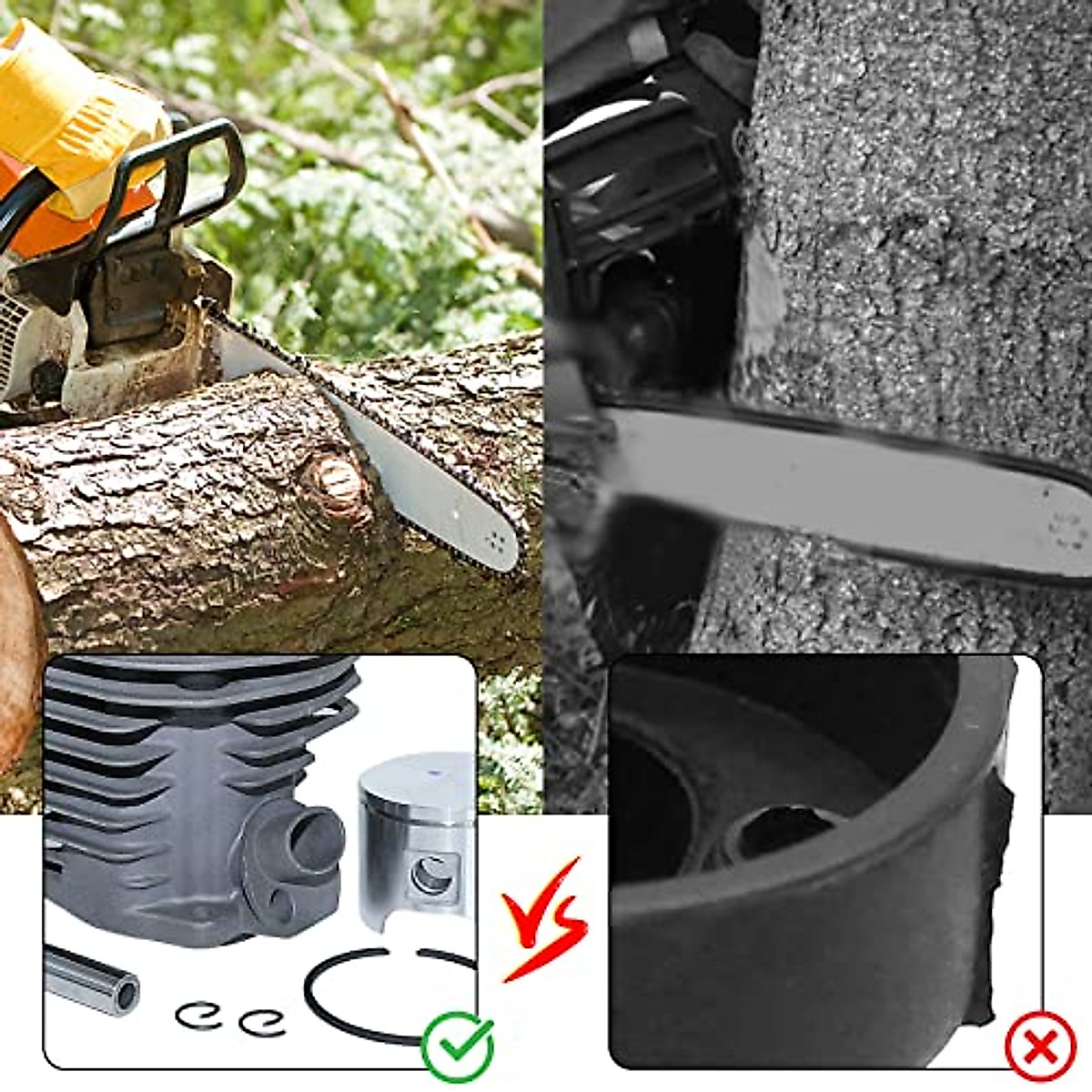 VS