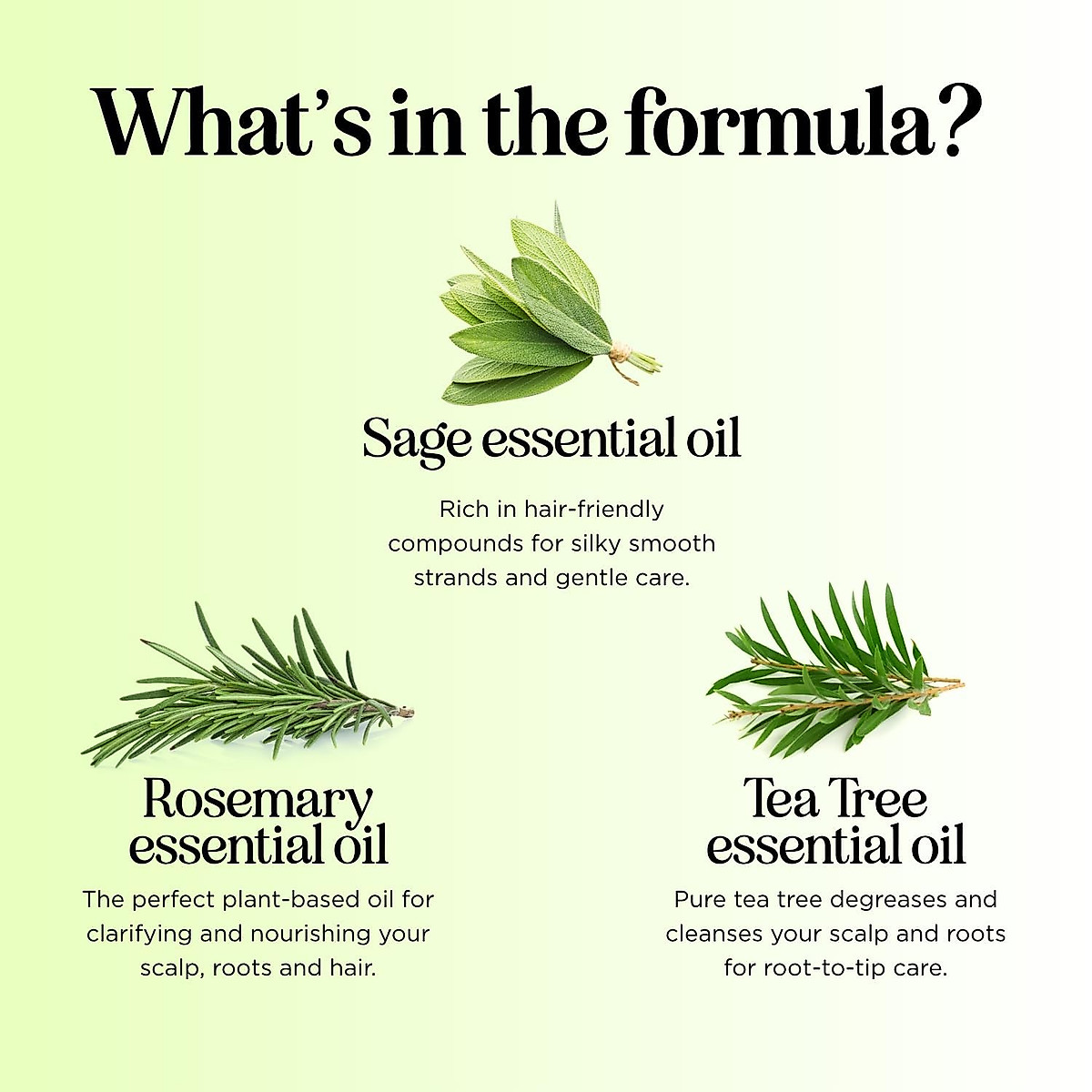 What's in the formula?

Sage essential oil

Rich in hair-friendly compounds for silky smooth strands and gentle care.

Rosemary essential oil

The perfect plant-based oil for clarifying and nourishing your scalp, roots and hair.

Tea Tree essential oil

Pure tea tree degreases and cleanses your scalp and roots for root-to-tip care.