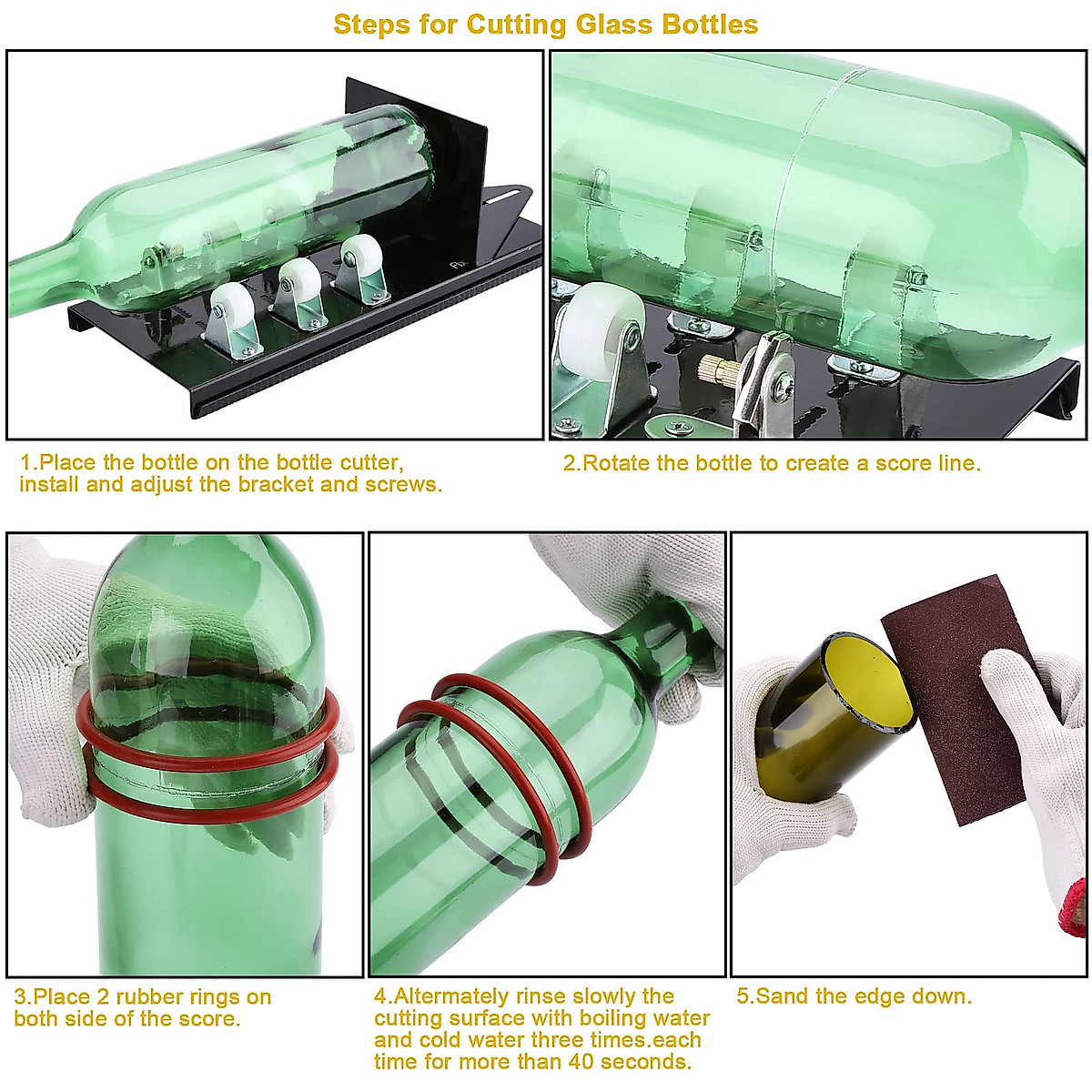 Steps for Cutting Glass Bottles

1.Place the bottle on the bottle cutter, install and adjust the bracket and screws.

2.Rotate the bottle to create a score line.

3.Place 2 rubber rings on both side of the score.

4.Altermately rinse slowly the cutting surface with boiling water and cold water three times.each time for more than 40 seconds.

5.Sand the edge down.