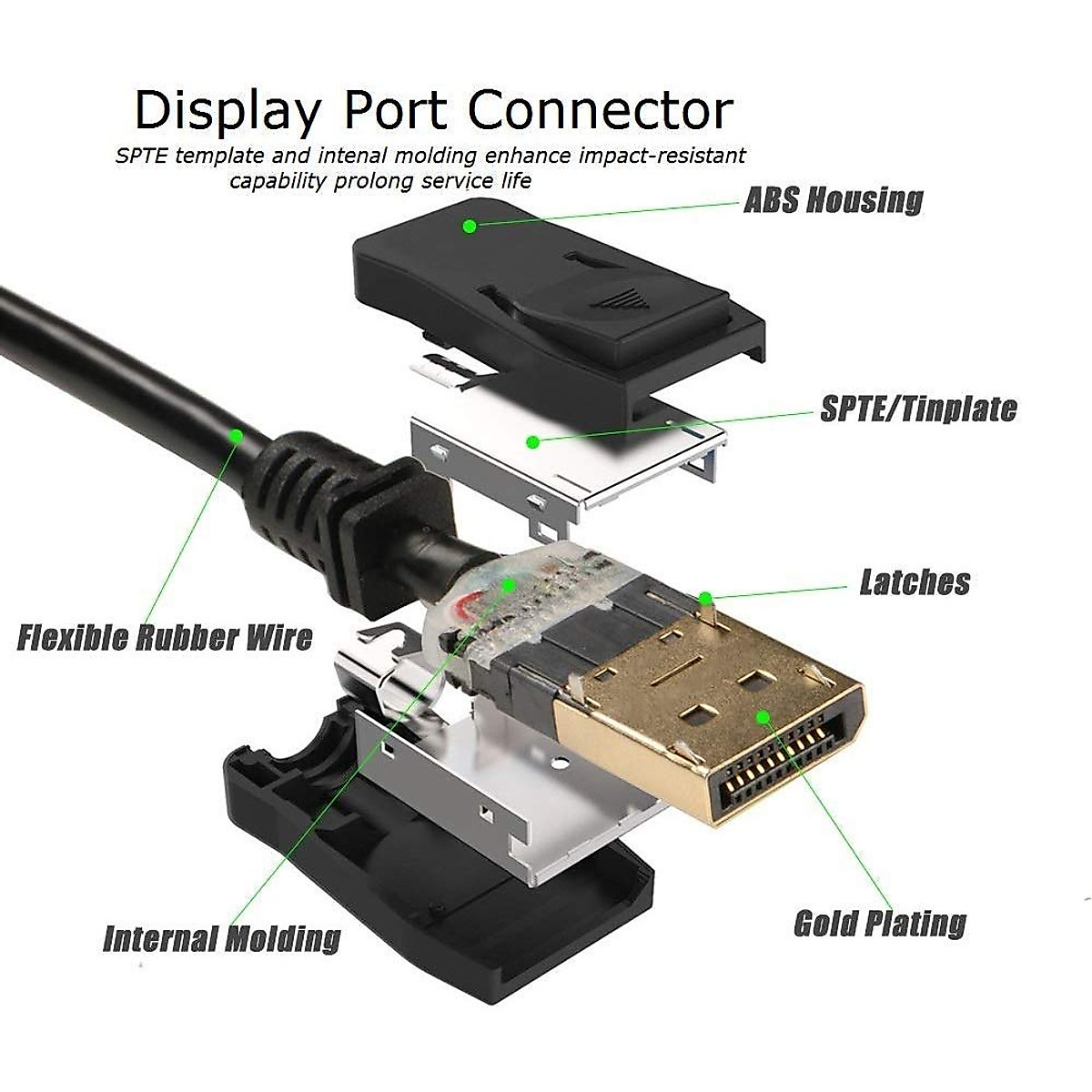 Display Port Connector

SPTE template and intenal molding enhance impact-resistant capability prolong service life

ABS Housing

SPTE/Tinplate

Latches

Flexible Rubber Wire

Internal Molding

Gold Plating