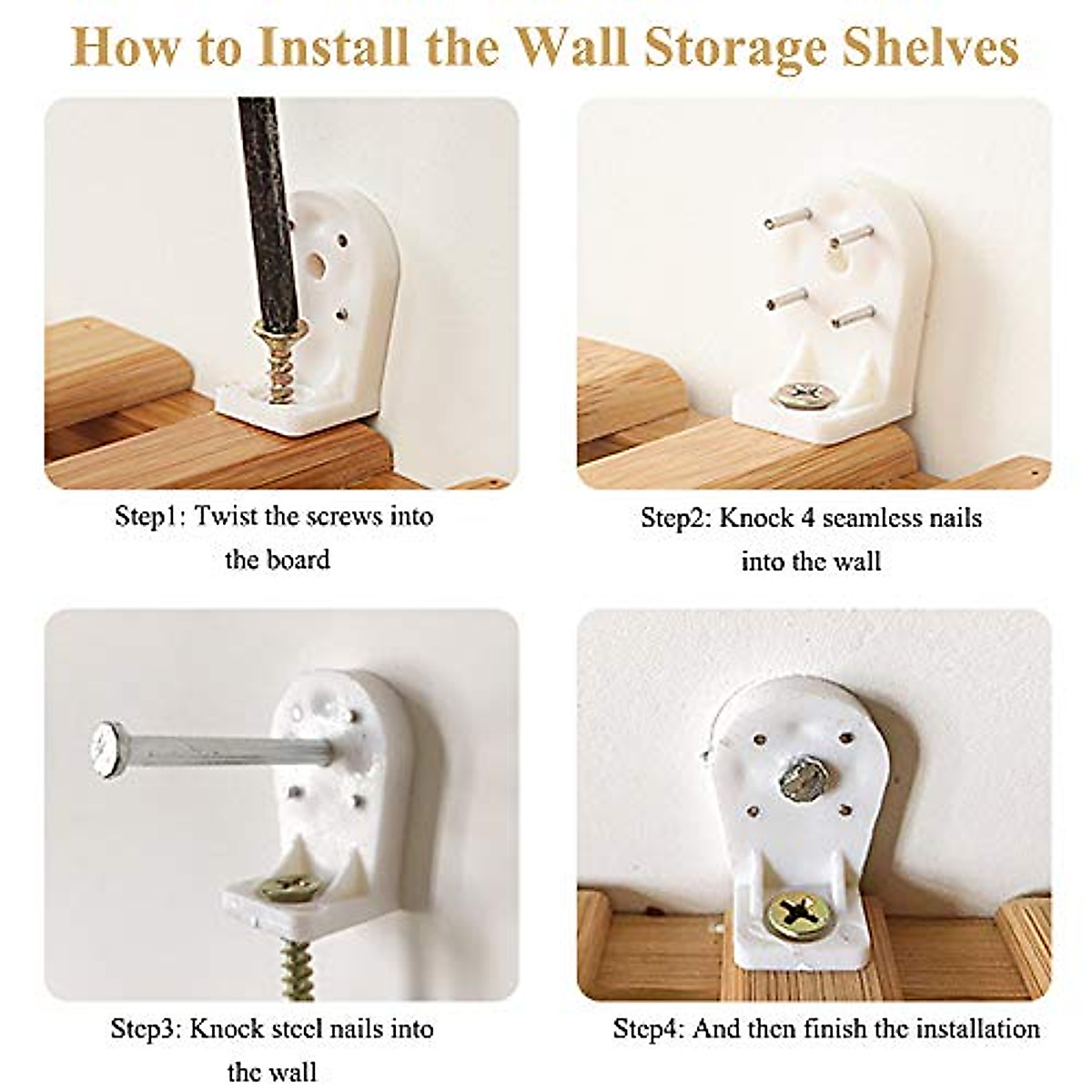 How to Install the Wall Storage Shelves

Step1: Twist the screws into the board

Step2: Knock 4 seamless nails into the wall

Step3: Knock steel nails into the wall

Step4: And then finish the installation