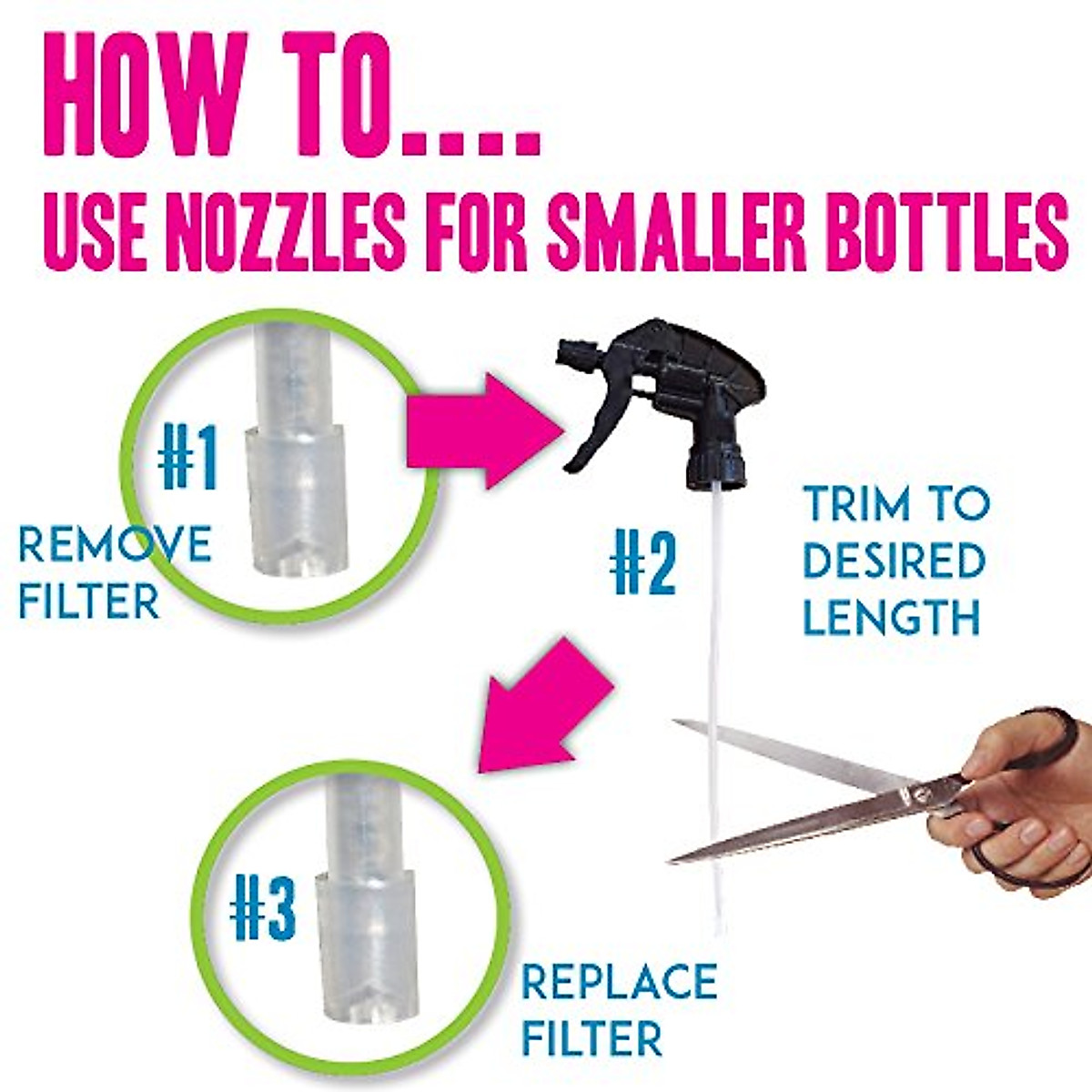 HOW TO....
USE NOZZLES FOR SMALLER BOTTLES

#1
REMOVE FILTER

#2
TRIM TO DESIRED LENGTH

#3
REPLACE FILTER