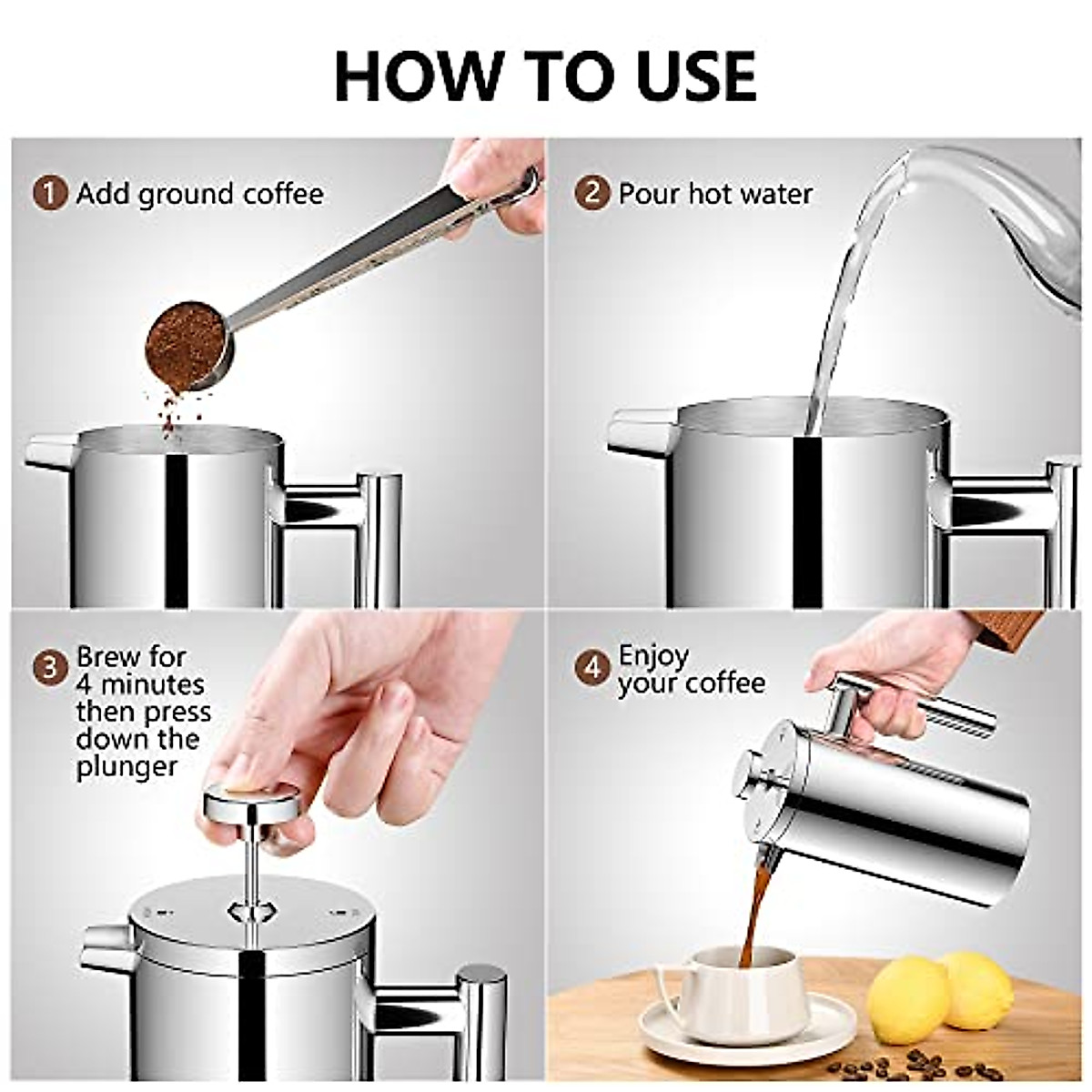 HOW TO USE

1 Add ground coffee

2 Pour hot water

3 Brew for 4 minutes then press down the plunger

4 Enjoy your coffee