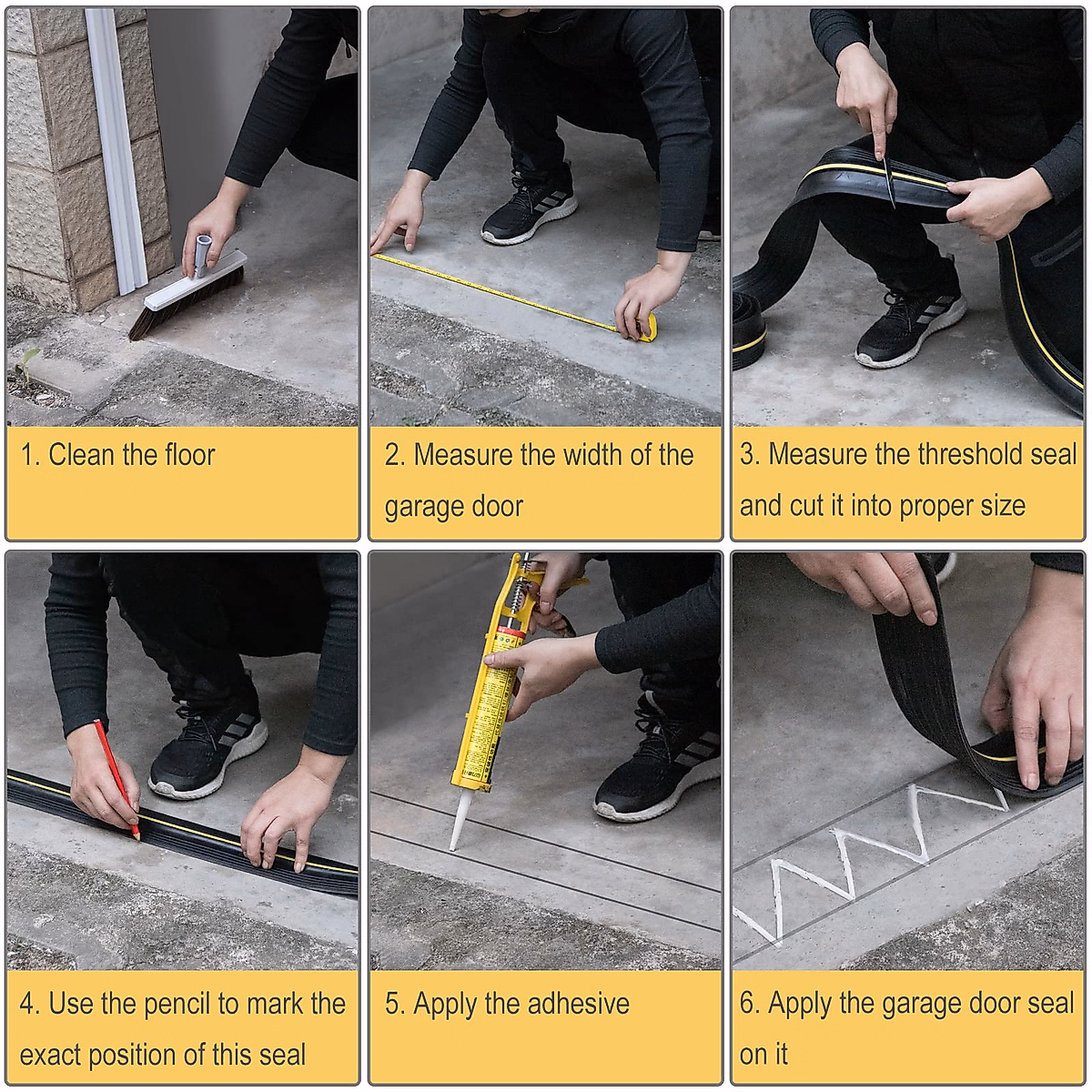 1. Clean the floor

2. Measure the width of the garage door

3. Measure the threshold seal and cut it into proper size

4. Use the pencil to mark the exact position of this seal

5. Apply the adhesive

6. Apply the garage door seal on it