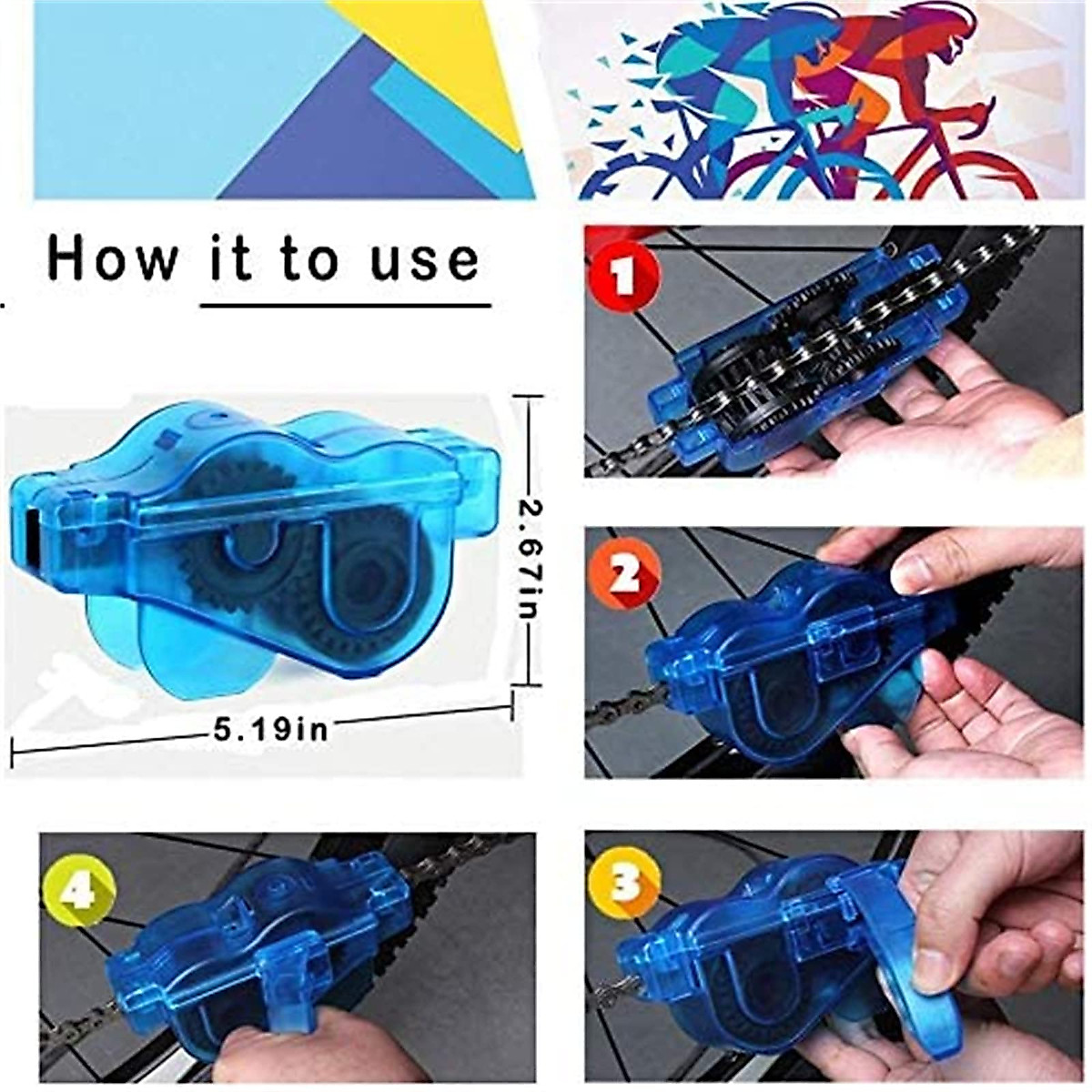 How it to use

1

2.67in

5.19in

2

4

3