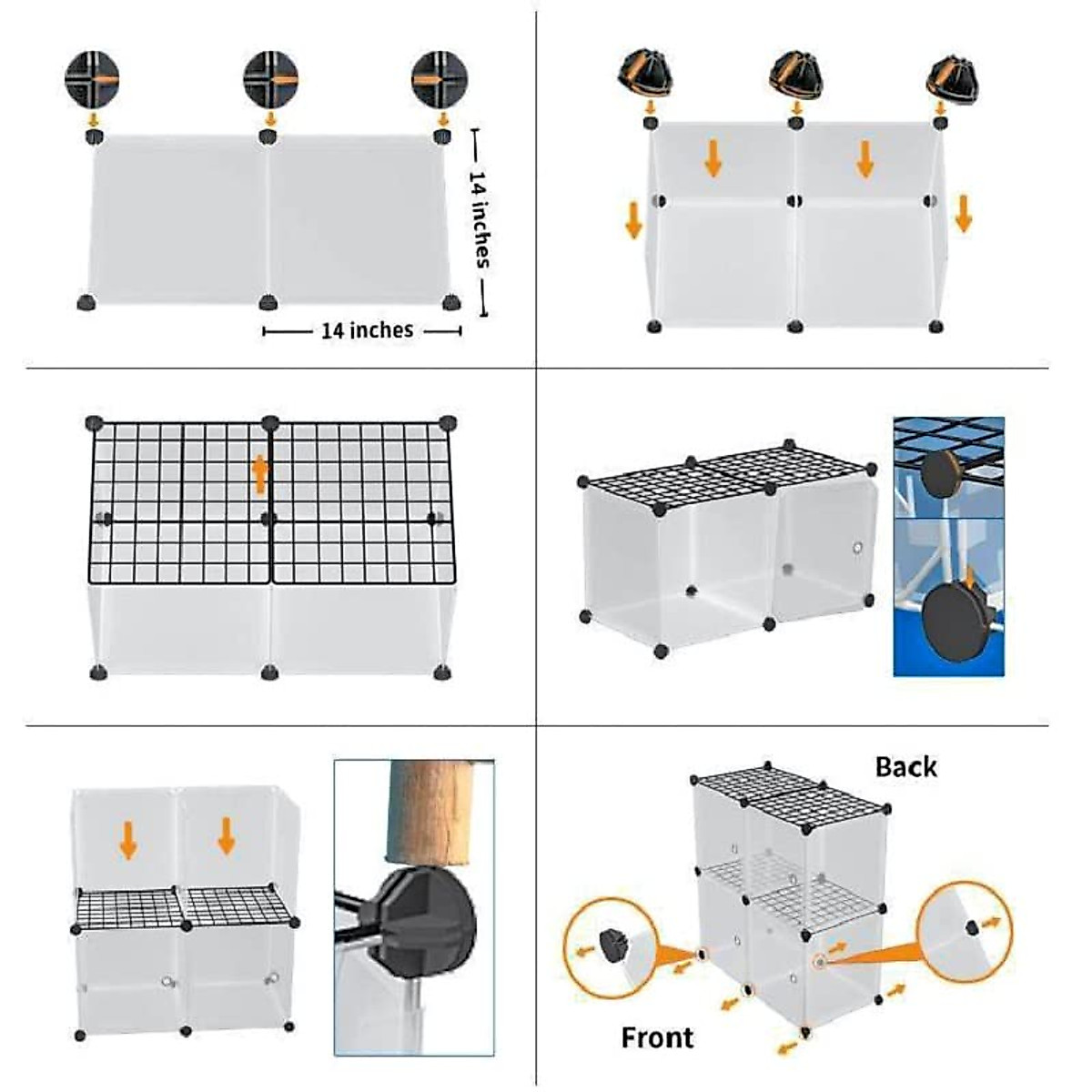 14 inches

14 inches

Back

Front